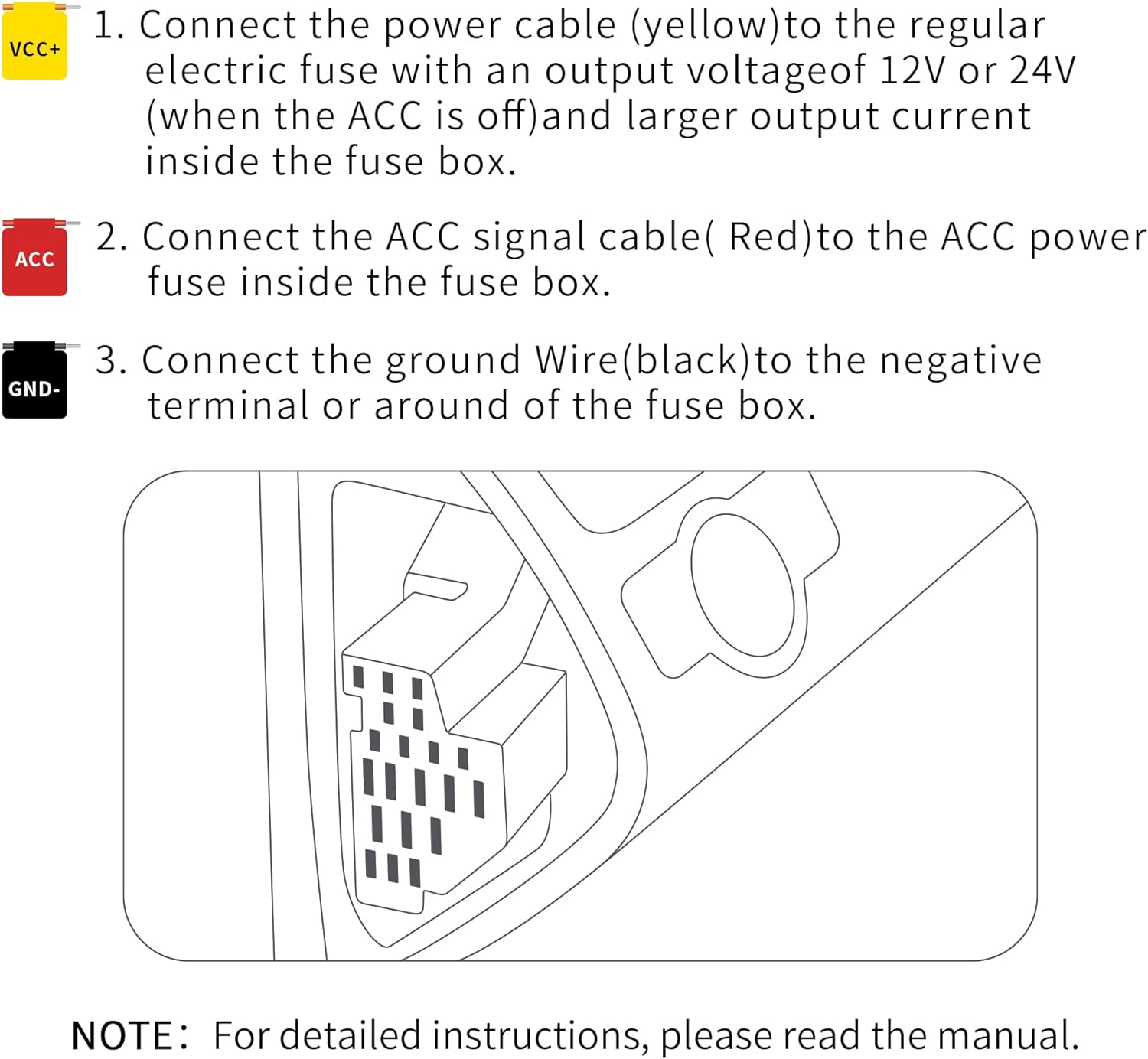 VCC+

1. Connect the power cable (yellow)to the regular electric fuse with an output voltageof 12V or 24V (when the ACC is off)and larger output current inside the fuse box.

ACC

2. Connect the ACC signal cable( Red)to the ACC power fuse inside the fuse box.

GND-

3. Connect the ground Wire(black)to the negative terminal or around of the fuse box.

NOTE: For detailed instructions, please read the manual.