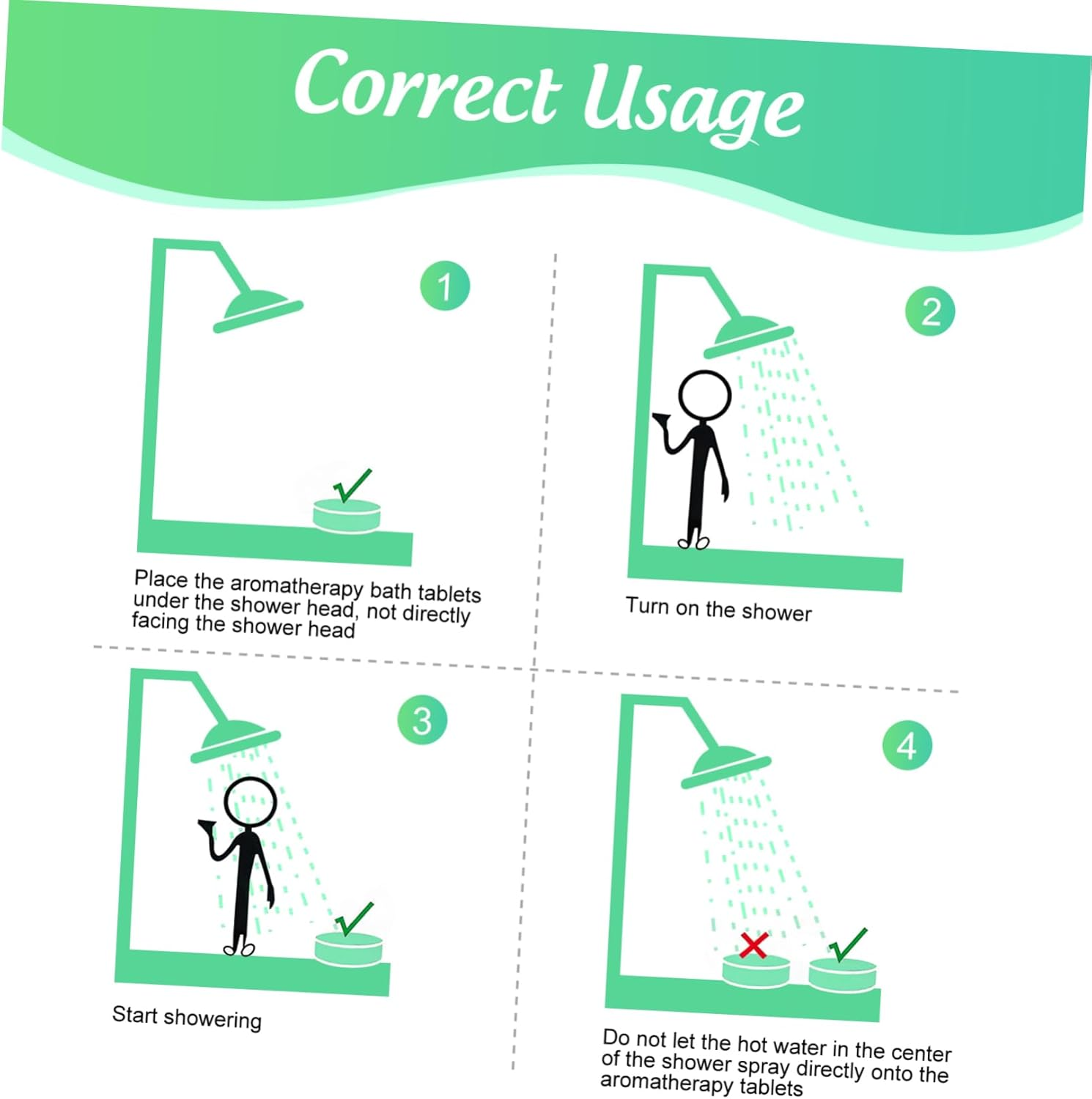 Correct Usage

1

Place the aromatherapy bath tablets under the shower head, not directly facing the shower head

2

Turn on the shower

3

Start showering

4

Do not let the hot water in the center of the shower spray directly onto the aromatherapy tablets