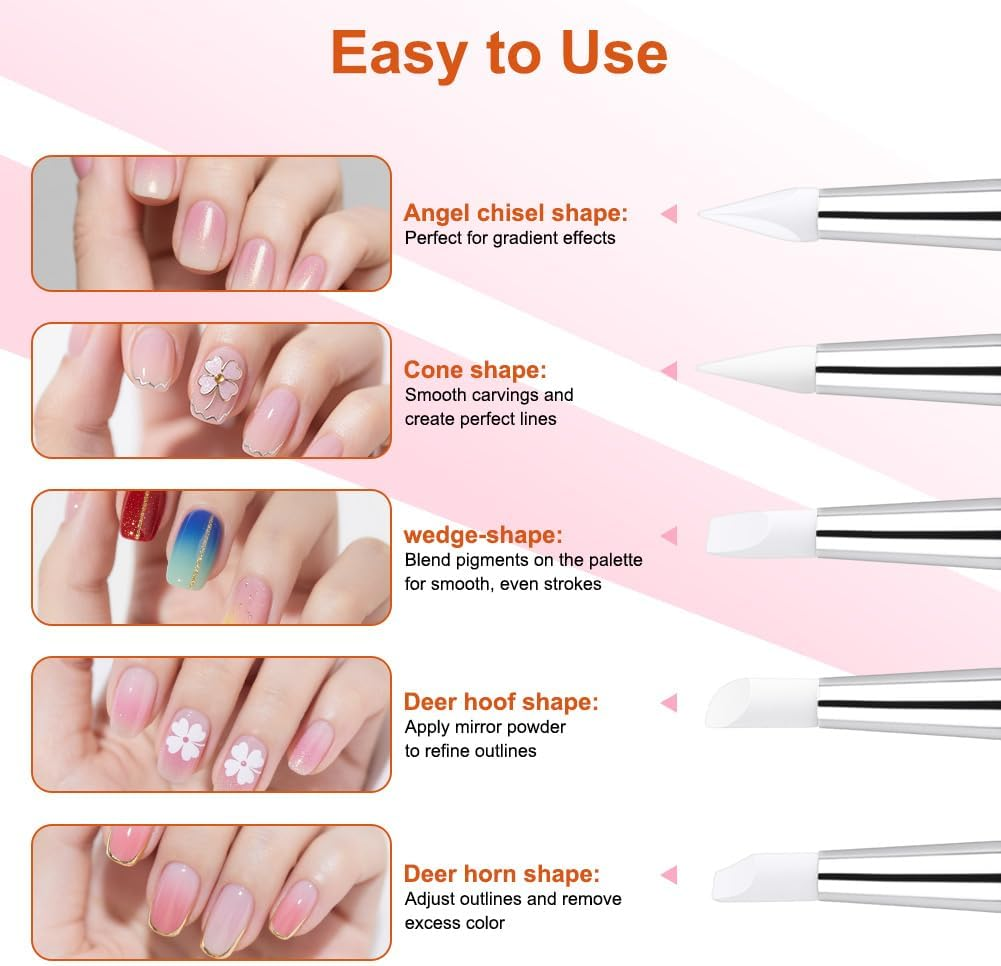 Easy to Use

Angel chisel shape:
Perfect for gradient effects

Cone shape:
Smooth carvings and create perfect lines

wedge-shape:
Blend pigments on the palette for smooth, even strokes

Deer hoof shape:
Apply mirror powder to refine outlines

Deer horn shape:
Adjust outlines and remove excess color