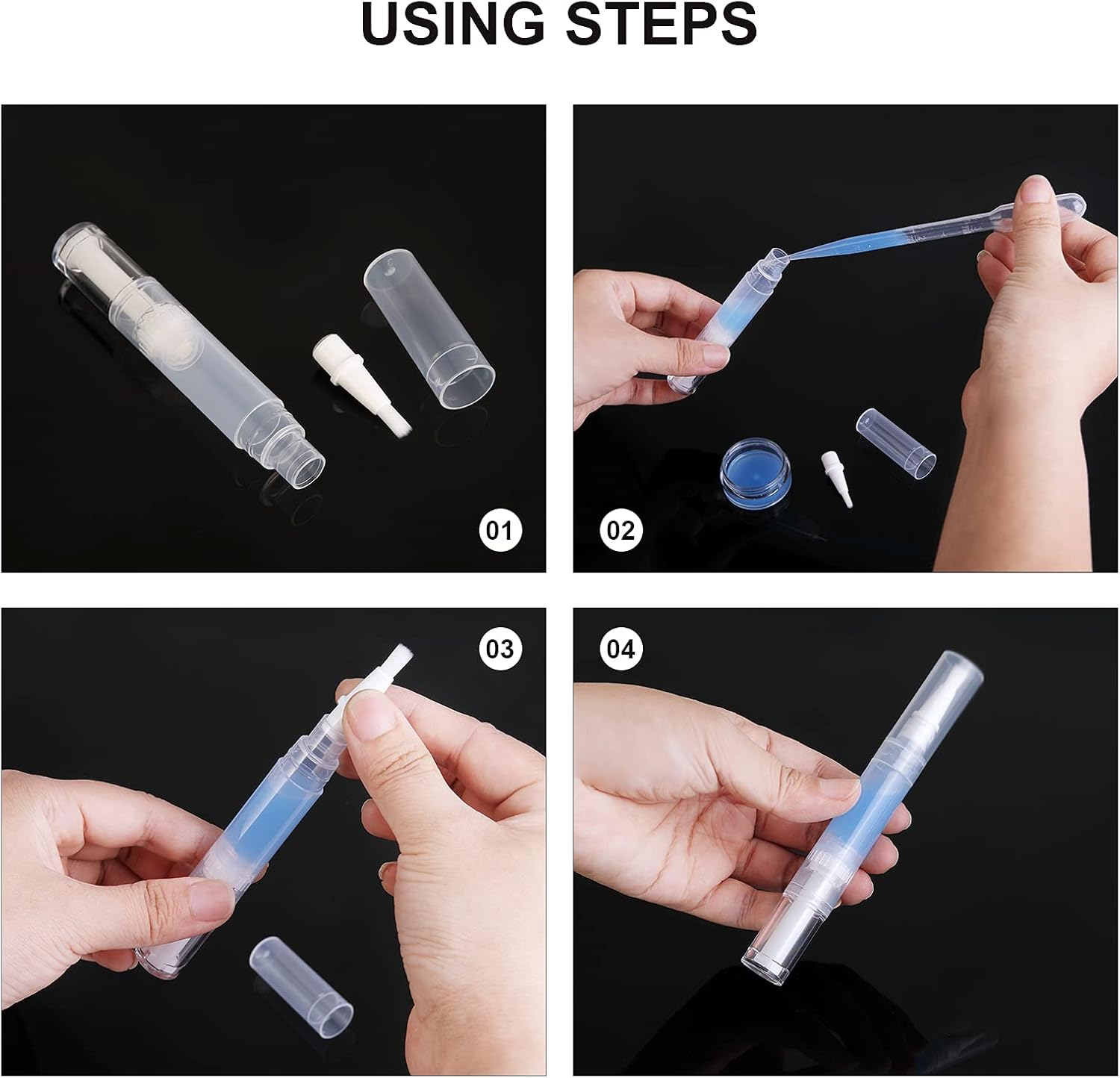 USING STEPS

01

02

03

04