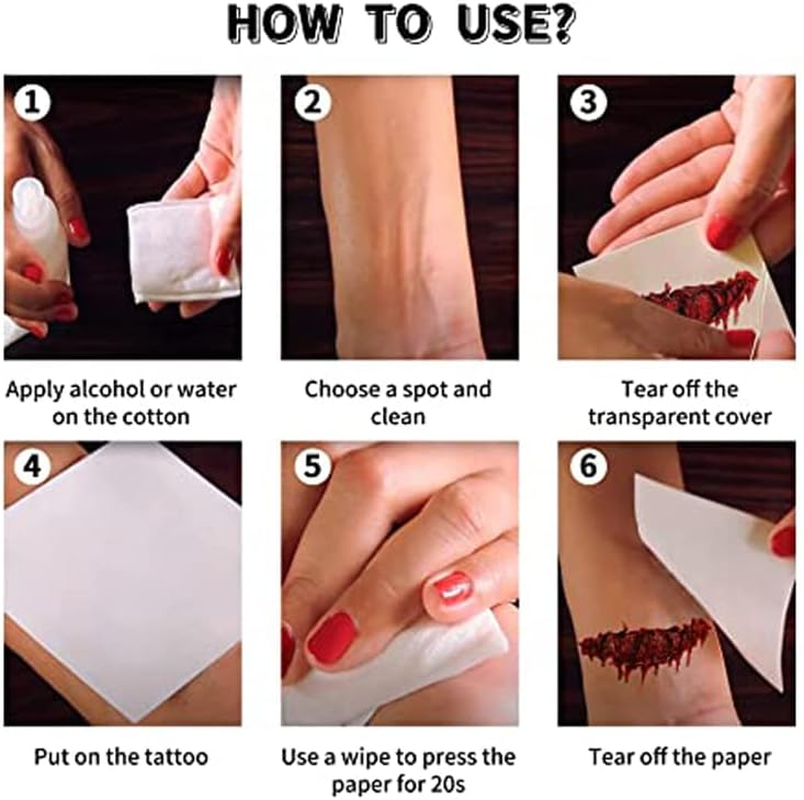 HOW TO USE?

1

Apply alcohol or water on the cotton

2

Choose a spot and clean

3

Tear off the transparent cover

4

Put on the tattoo

5

Use a wipe to press the paper for 20s

6

Tear off the paper