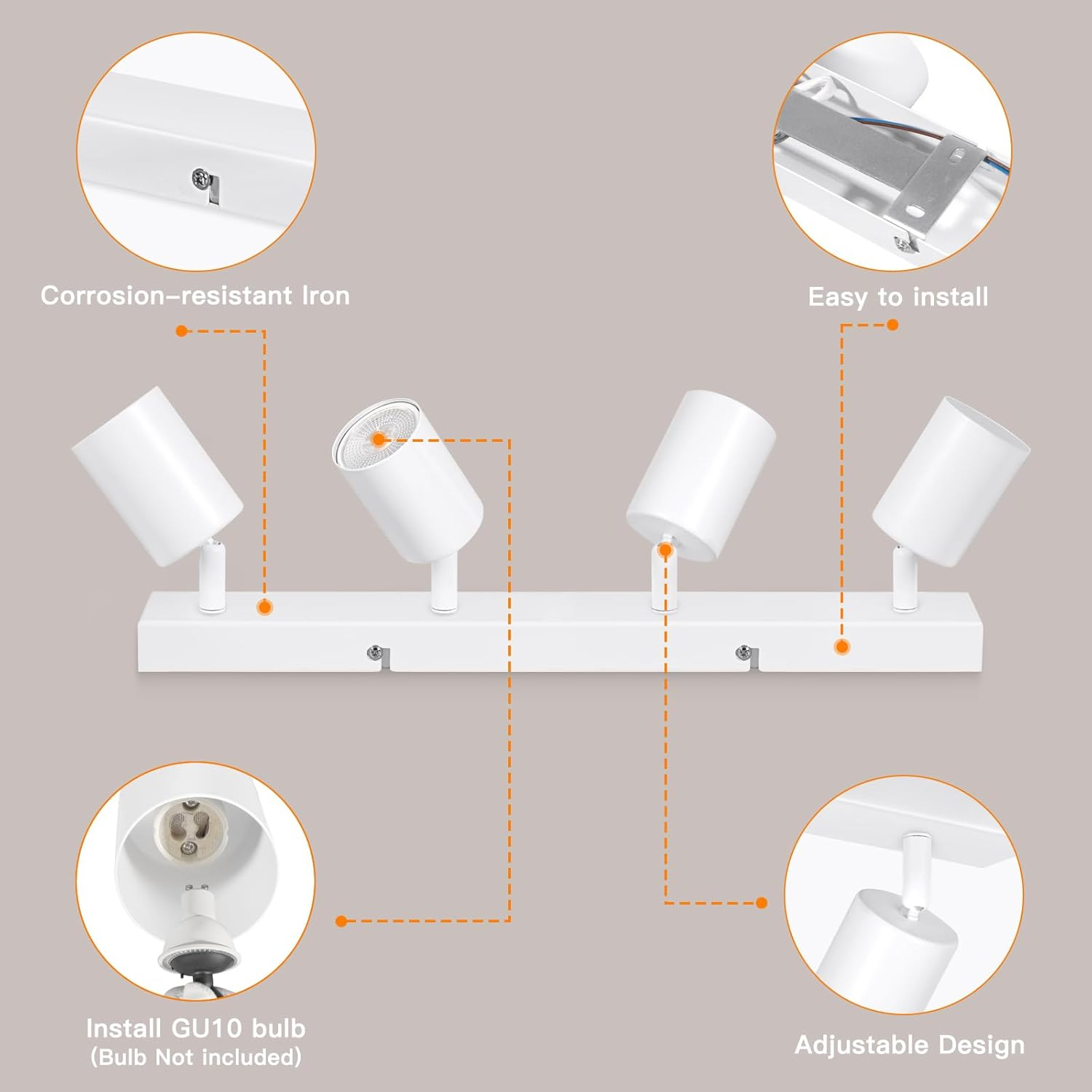 Corrosion-resistant Iron

Easy to install

Install GU10 bulb
(Bulb Not included)

Adjustable Design