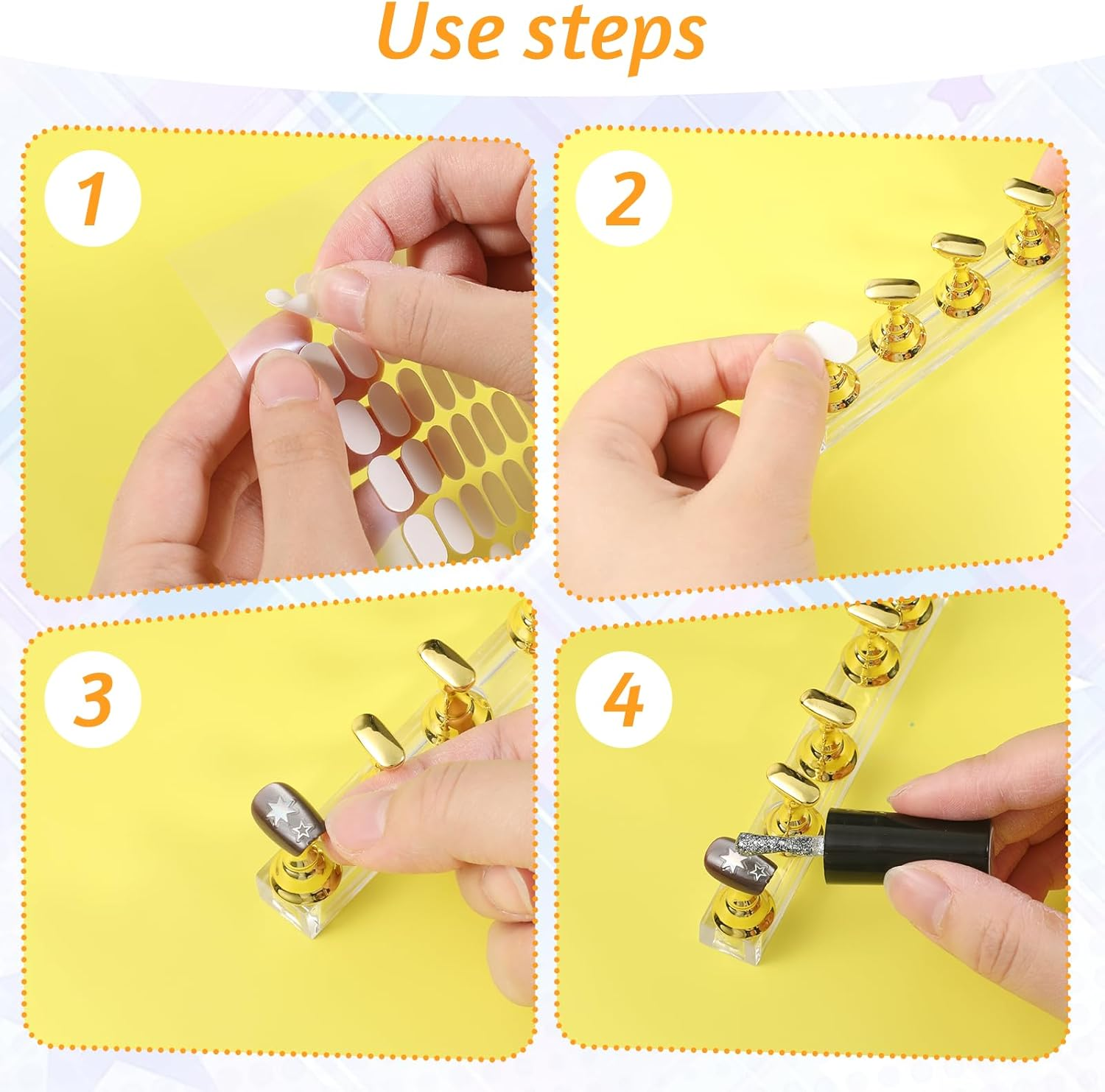 Use steps

1

2

3

4