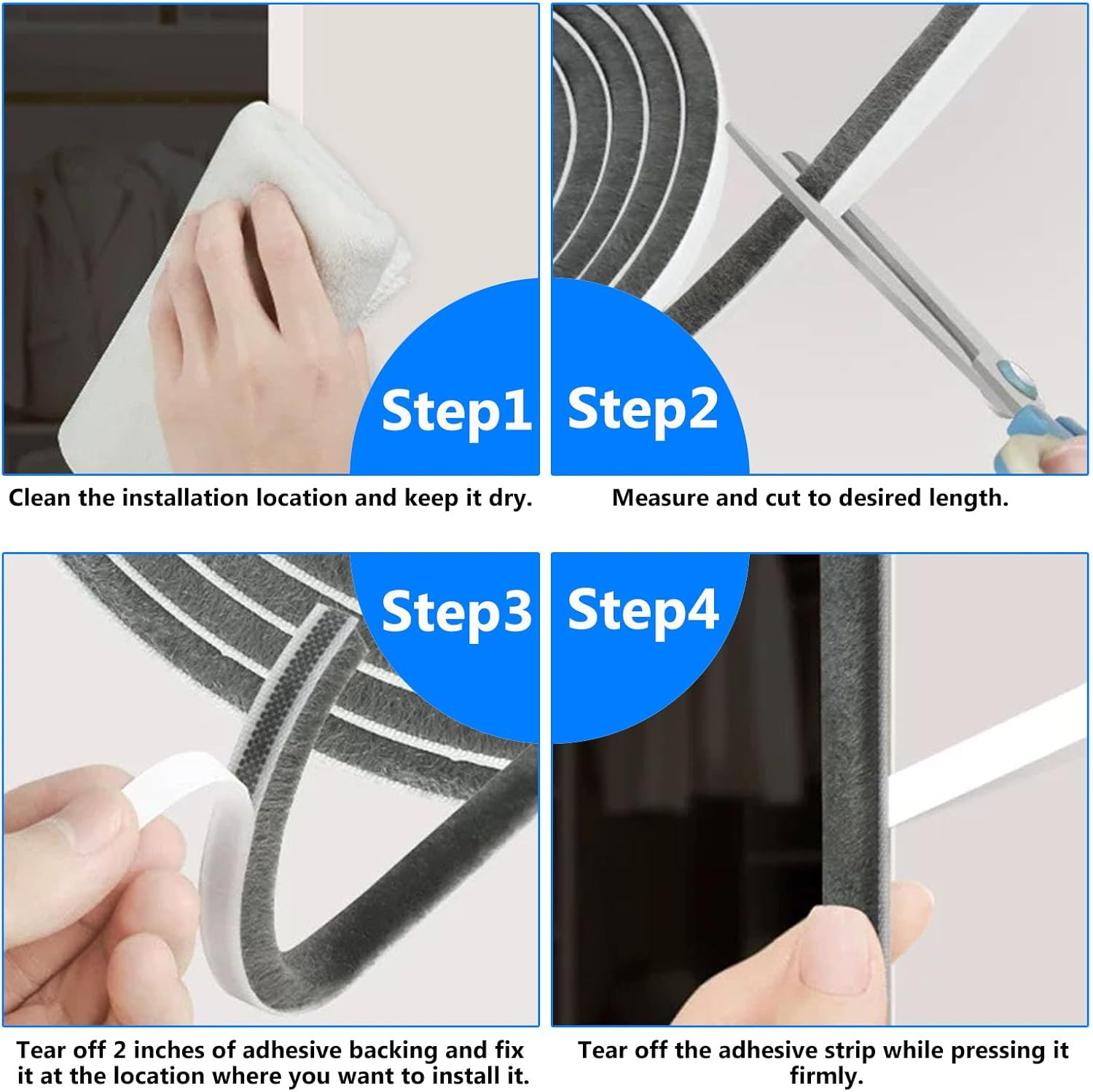 Step1

Clean the installation location and keep it dry.

Step2

Measure and cut to desired length.

Step3

Tear off 2 inches of adhesive backing and fix it at the location where you want to install it.

Step4

Tear off the adhesive strip while pressing it firmly.