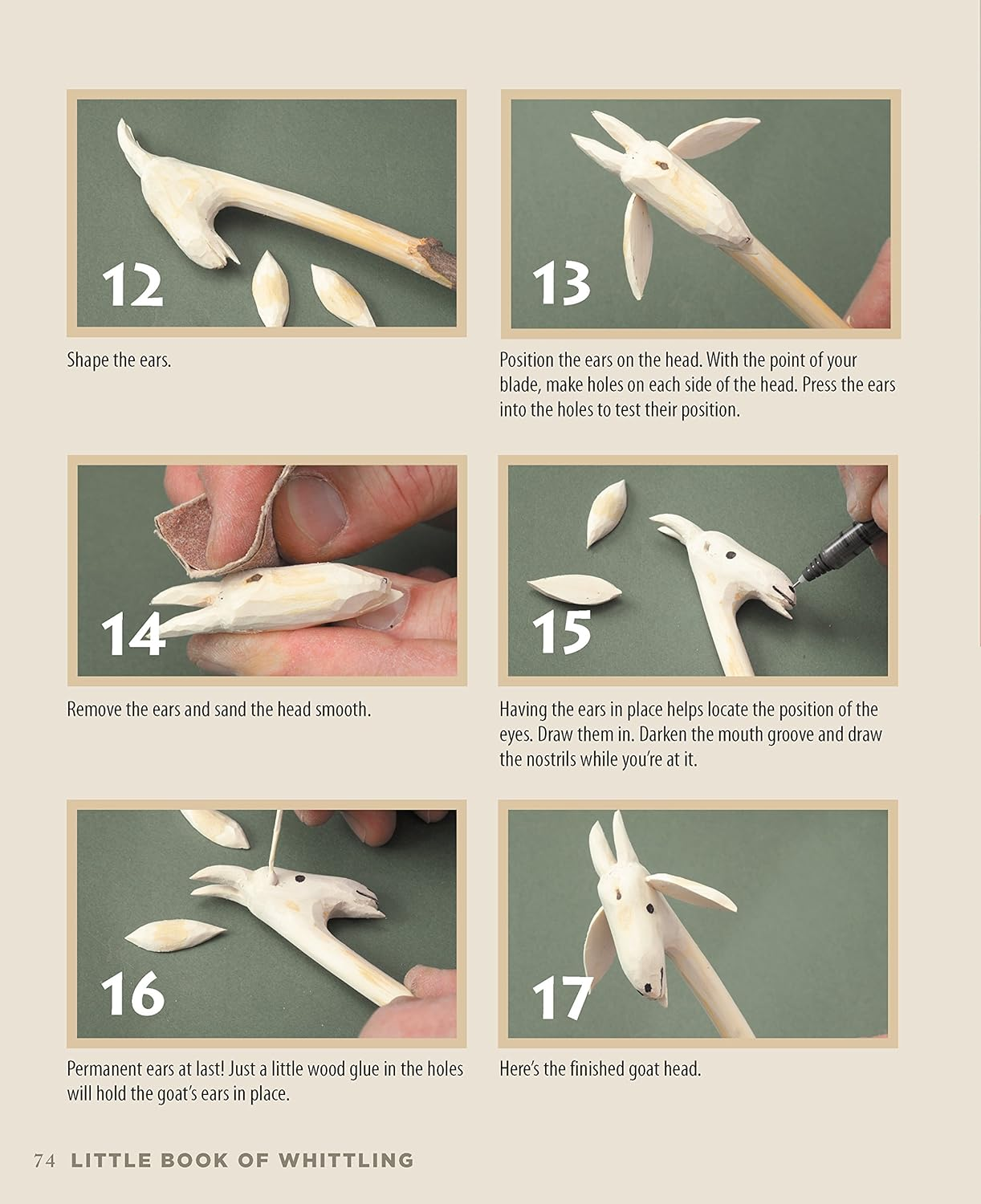 12

Shape the ears.

13

Position the ears on the head. With the point of your blade, make holes on each side of the head. Press the ears into the holes to test their position.

14

Remove the ears and sand the head smooth.

15

Having the ears in place helps locate the position of the eyes. Draw them in. Darken the mouth groove and draw the nostrils while you're at it.

16

Permanent ears at last! Just a little wood glue in the holes will hold the goat's ears in place.

17

Here's the finished goat head.

74 LITTLE BOOK OF WHITTLING