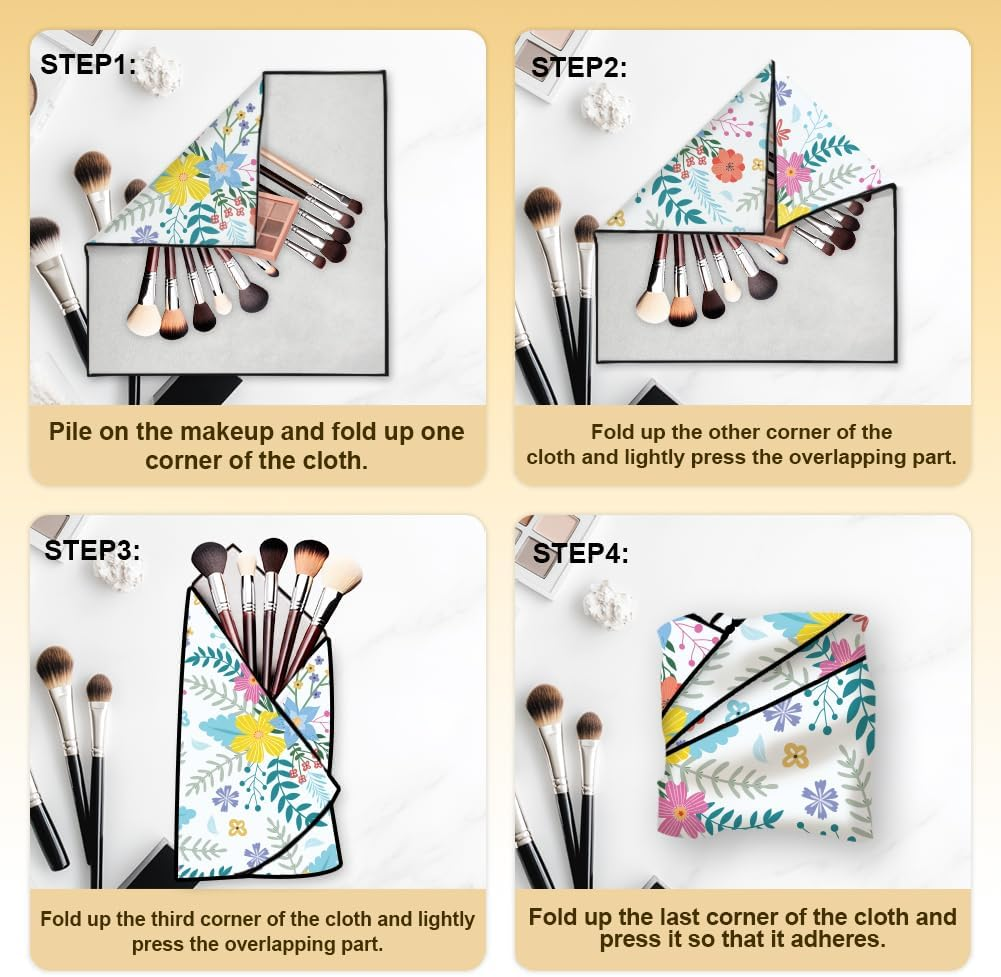 STEP1:

Pile on the makeup and fold up one corner of the cloth.

STEP2:

Fold up the other corner of the cloth and lightly press the overlapping part.

STEP3:

Fold up the third corner of the cloth and lightly press the overlapping part.

STEP4:

Fold up the last corner of the cloth and press it so that it adheres.