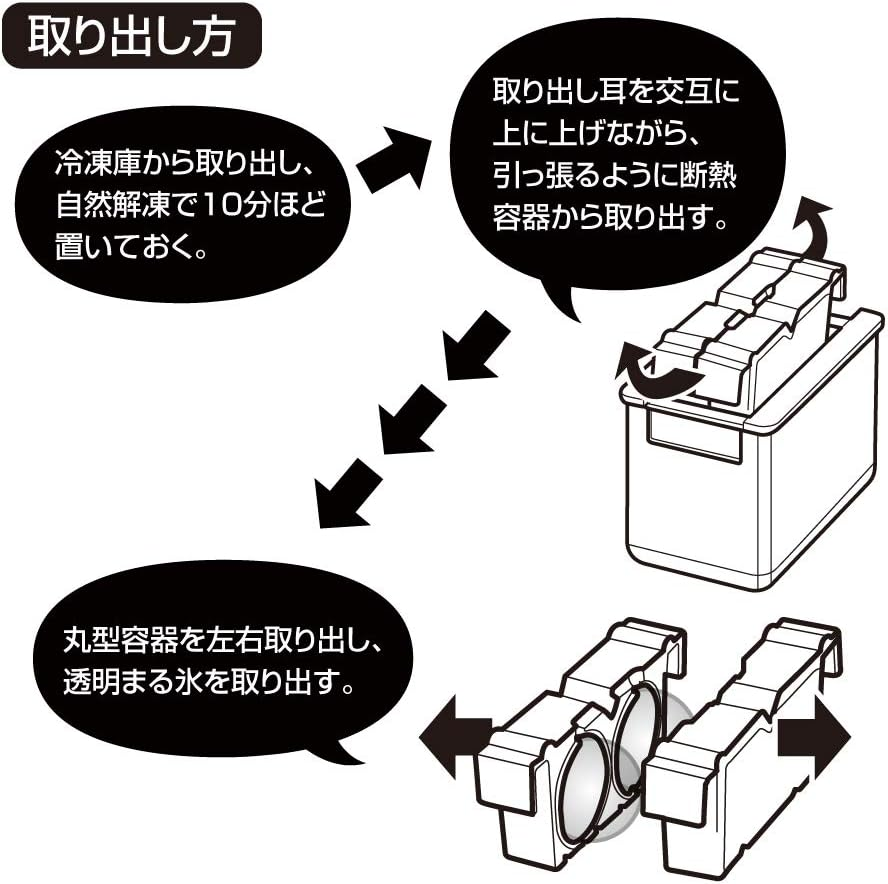 取り出し方

冷凍庫から取り出し、自然解凍で10分ほど置いておく。

取り出し耳を交互に上に上げながら、引っ張るように断熱容器から取り出す。

丸型容器を左右取り出し、透明まる氷を取り出す。