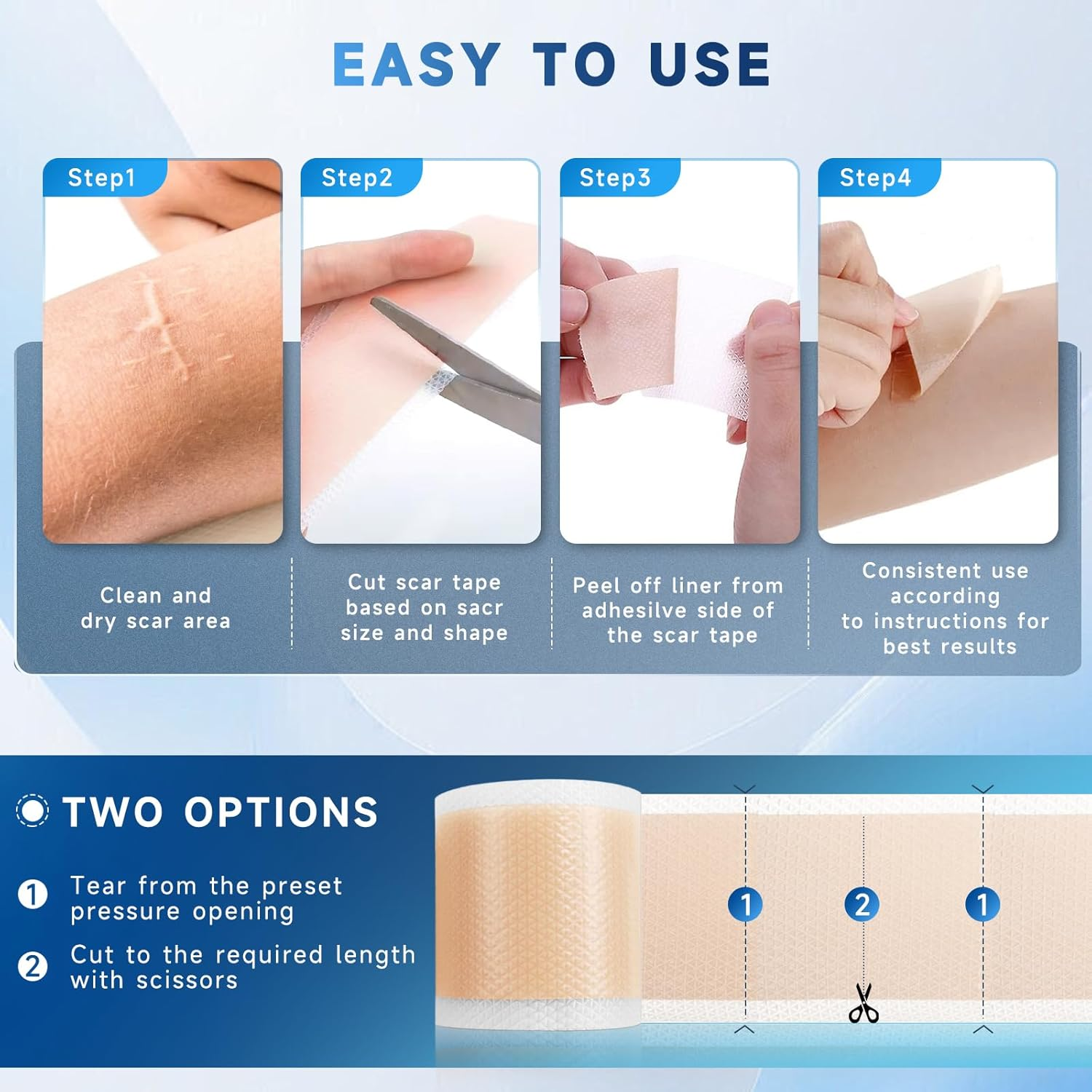 EASY TO USE

Step1

Step2

Step3

Step4

Clean and dry scar area

Cut scar tape based on sacr size and shape

Peel off liner from adhesilve side of the scar tape

Consistent use according to instructions for best results

TWO OPTIONS

1 Tear from the preset pressure opening

2 Cut to the required length with scissors

1

2

1