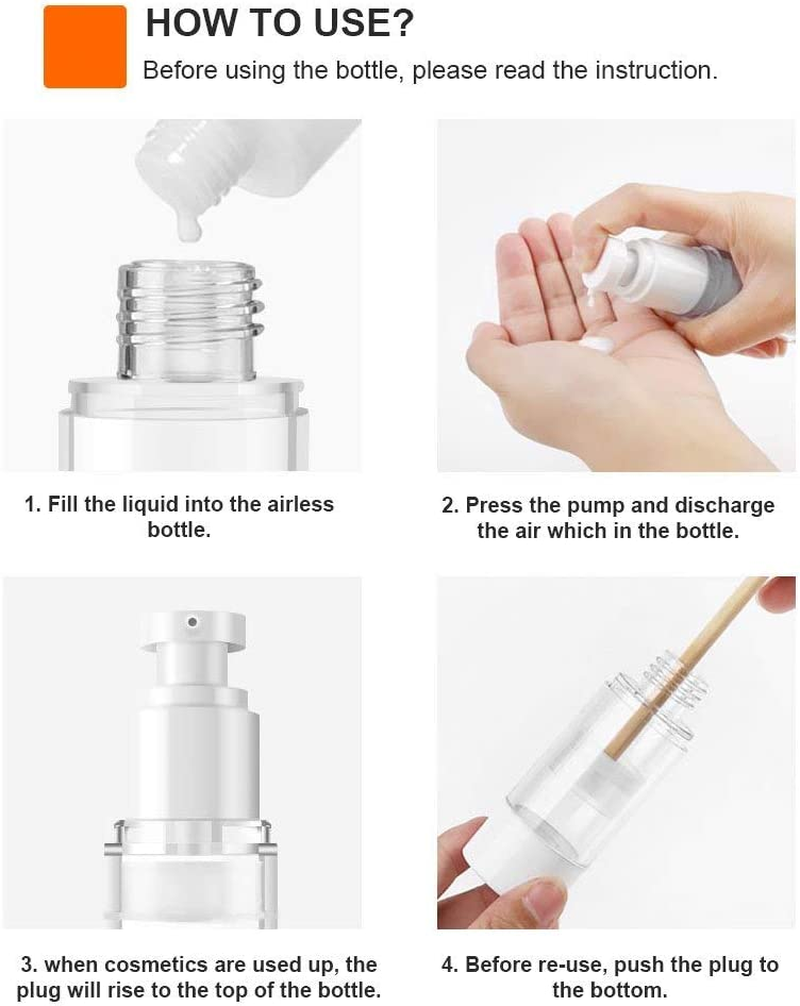 HOW TO USE?
Before using the bottle, please read the instruction.

1. Fill the liquid into the airless bottle.

2. Press the pump and discharge the air which in the bottle.

3. when cosmetics are used up, the plug will rise to the top of the bottle.

4. Before re-use, push the plug to the bottom.