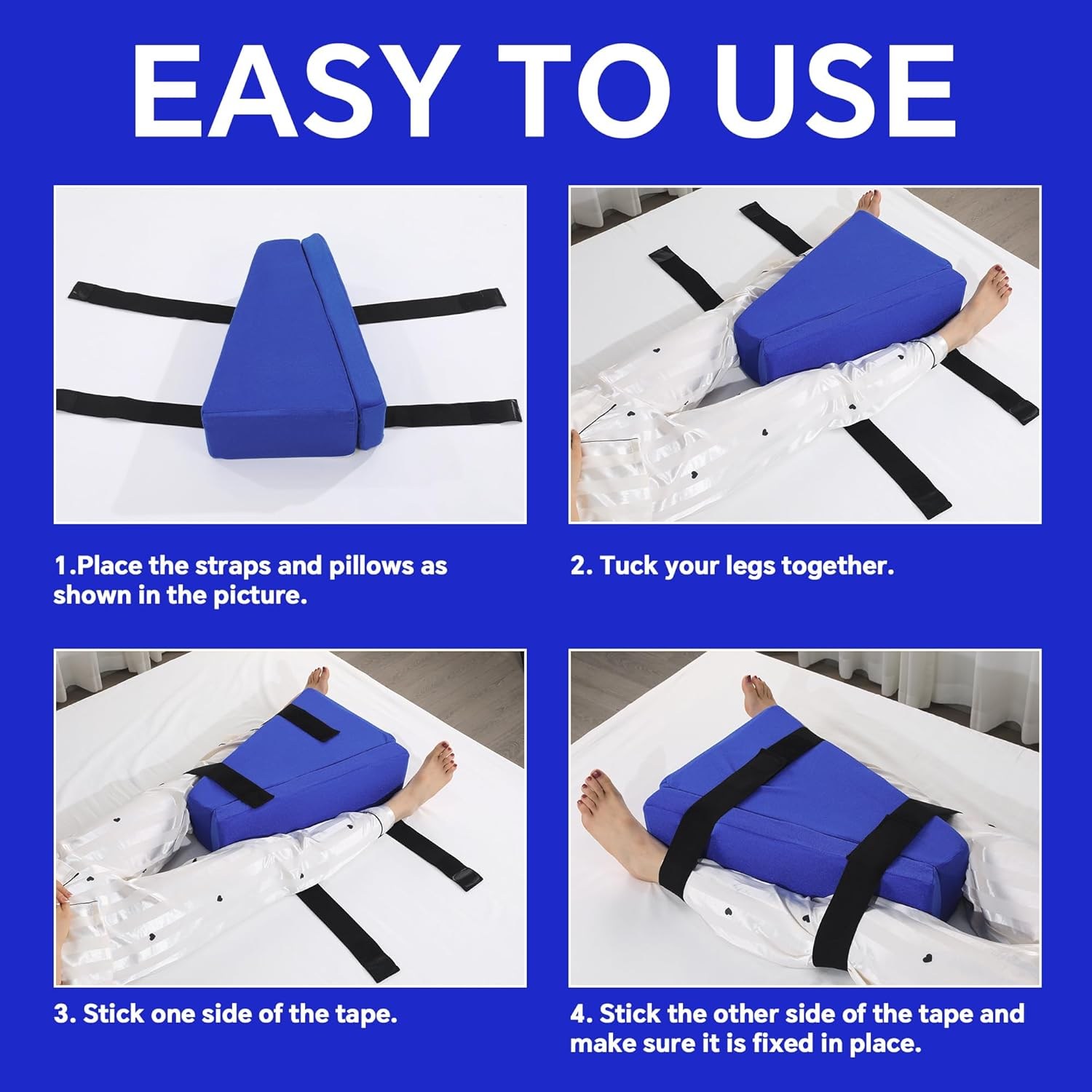 EASY TO USE

1.Place the straps and pillows as shown in the picture.

2. Tuck your legs together.

3. Stick one side of the tape.

4. Stick the other side of the tape and make sure it is fixed in place.