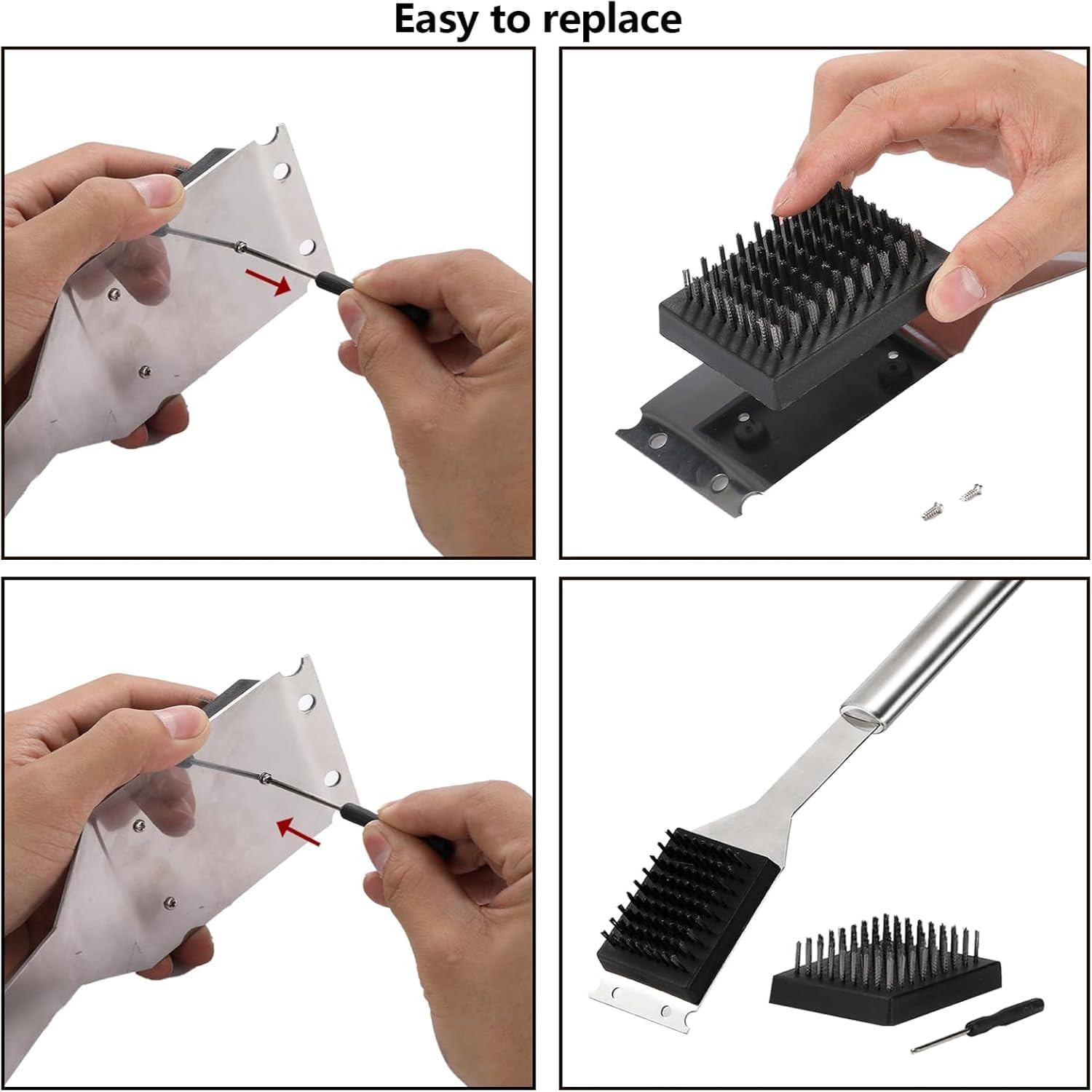 Easy to replace