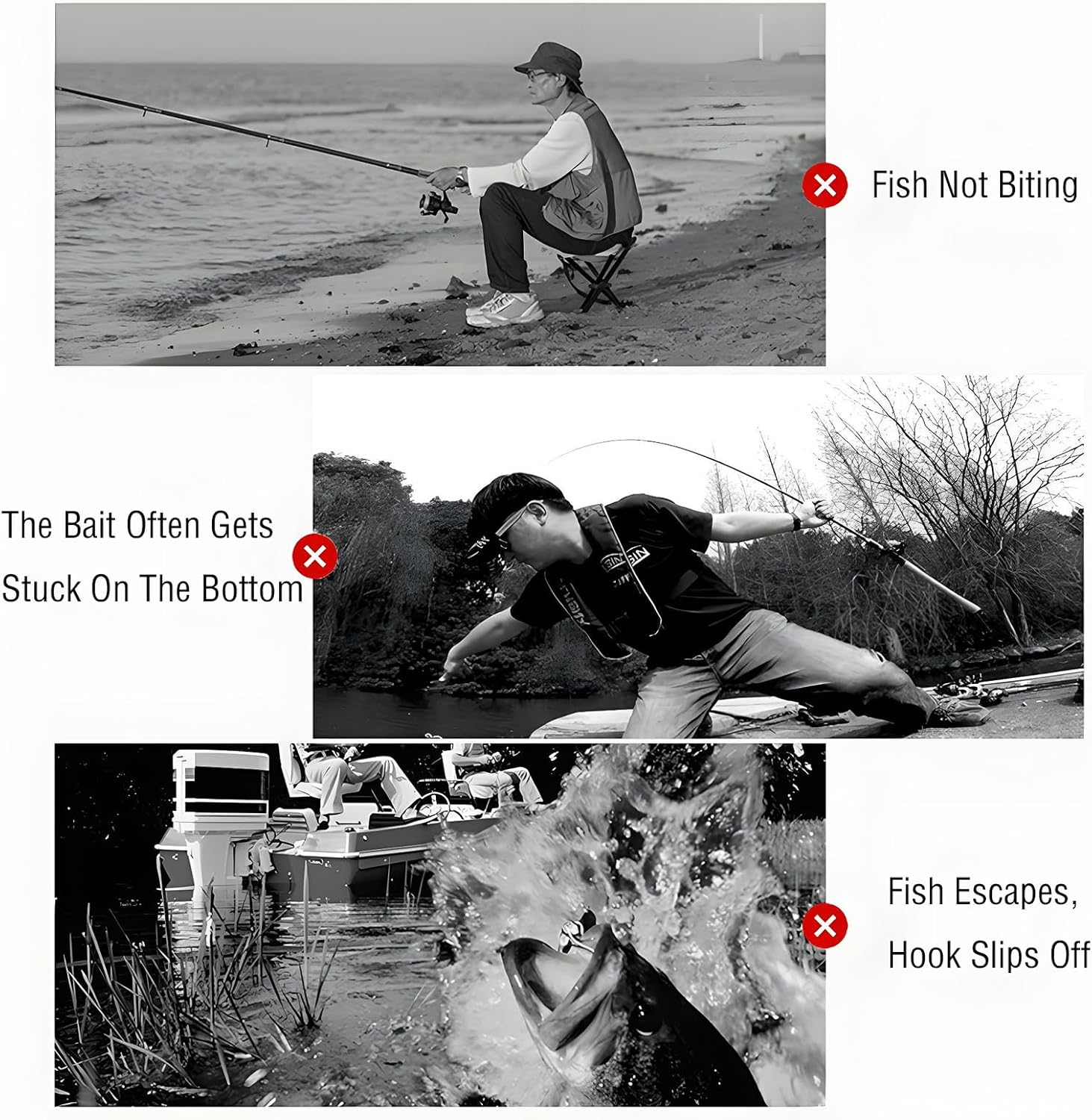 Fish Not Biting

The Bait Often Gets Stuck On The Bottom

Fish Escapes, Hook Slips Off