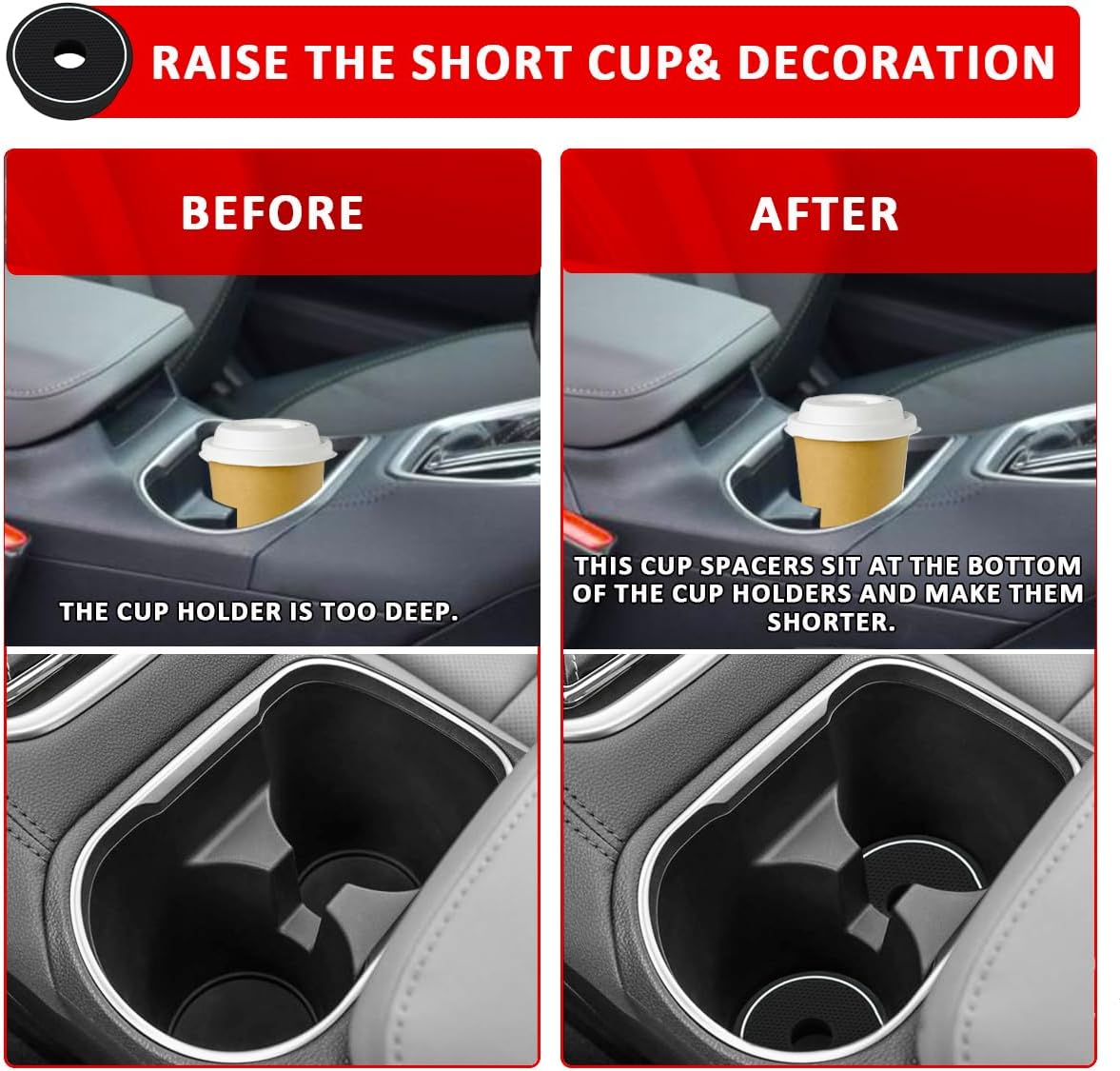 RAISE THE SHORT CUP& DECORATION

BEFORE

THE CUP HOLDER IS TOO DEEP.

AFTER

THIS CUP SPACERS SIT AT THE BOTTOM OF THE CUP HOLDERS AND MAKE THEM SHORTER.