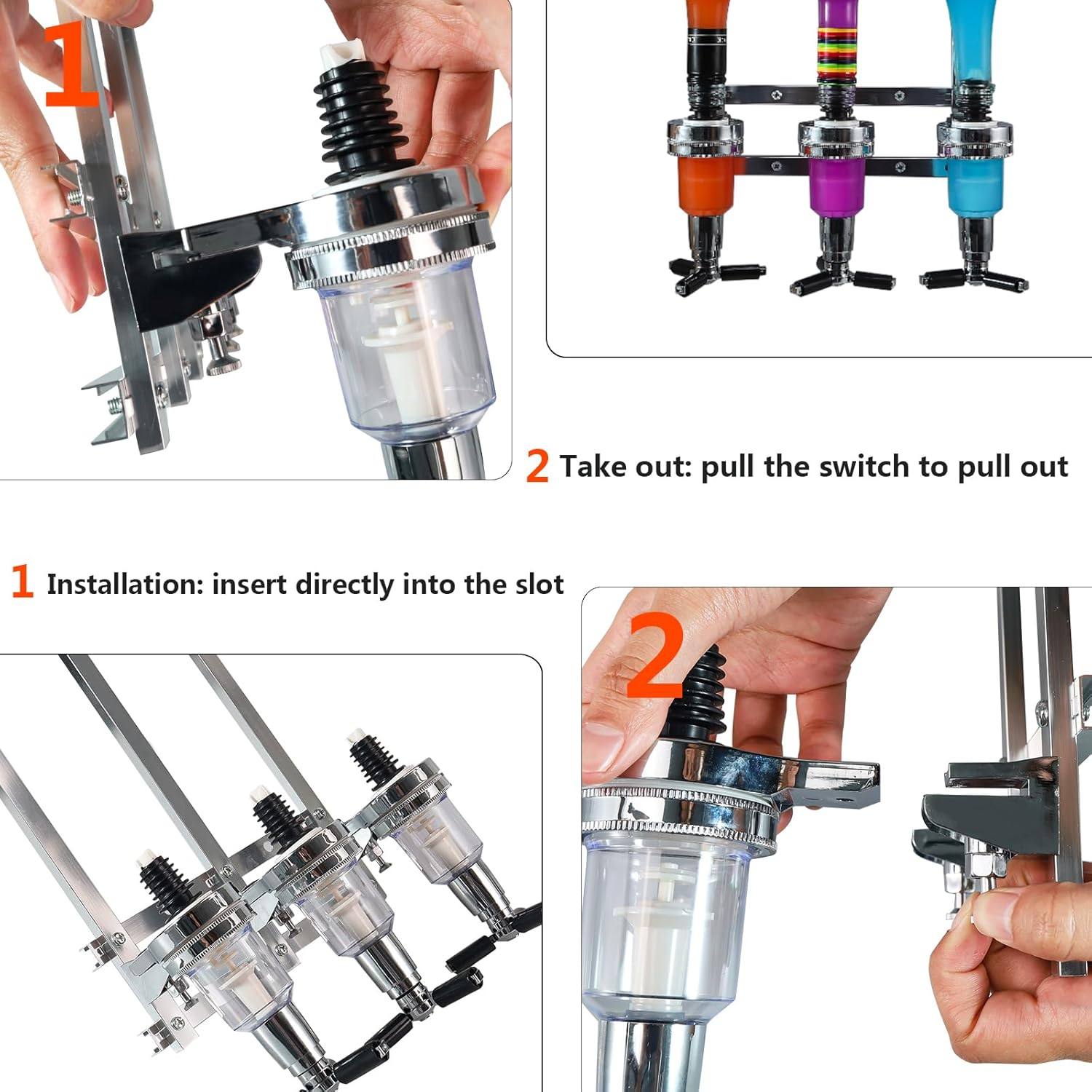 1

2 Take out: pull the switch to pull out

1 Installation: insert directly into the slot

2