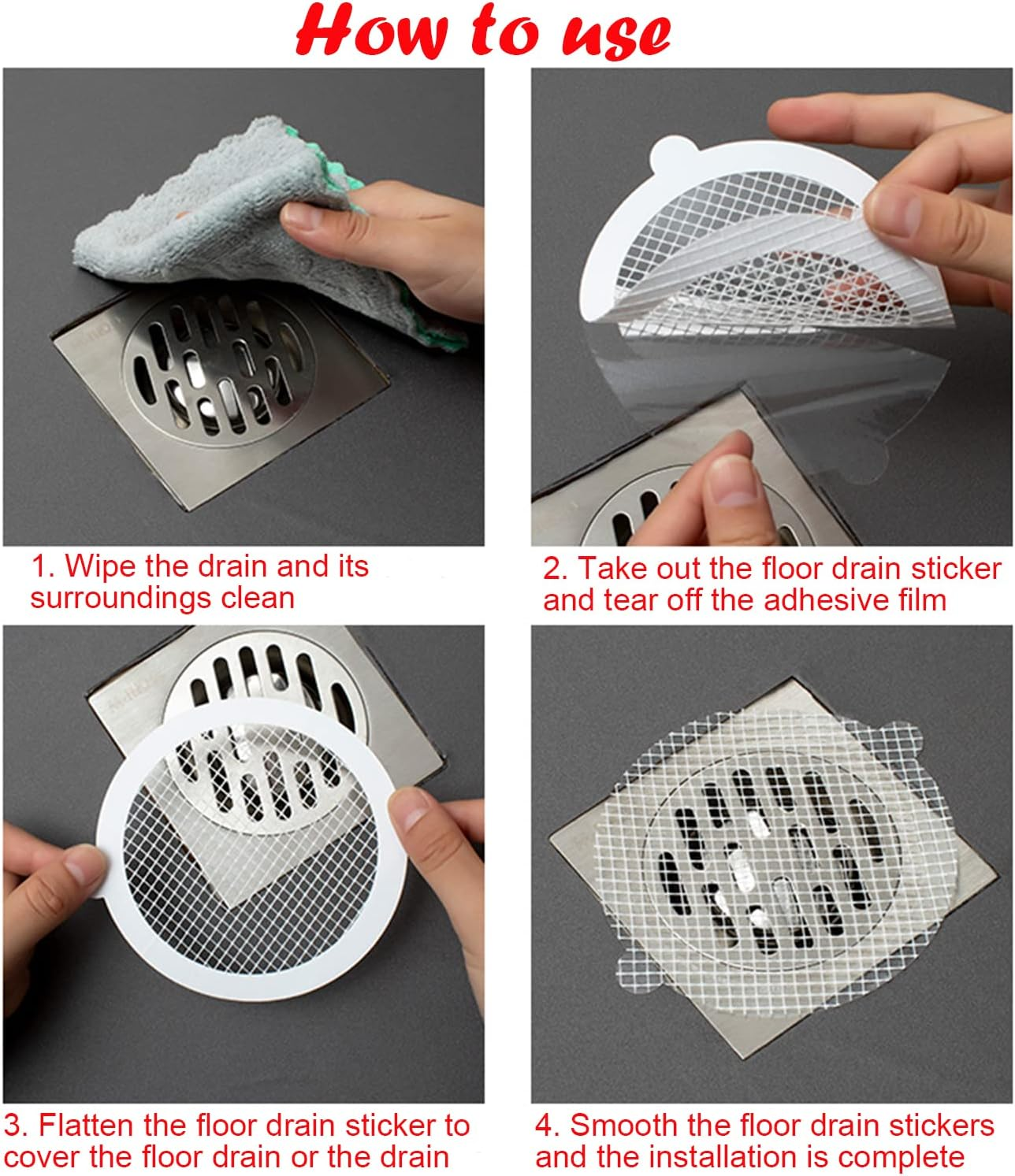 How to use

1. Wipe the drain and its surroundings clean

2. Take out the floor drain sticker and tear off the adhesive film

3. Flatten the floor drain sticker to cover the floor drain or the drain

4. Smooth the floor drain stickers and the installation is complete