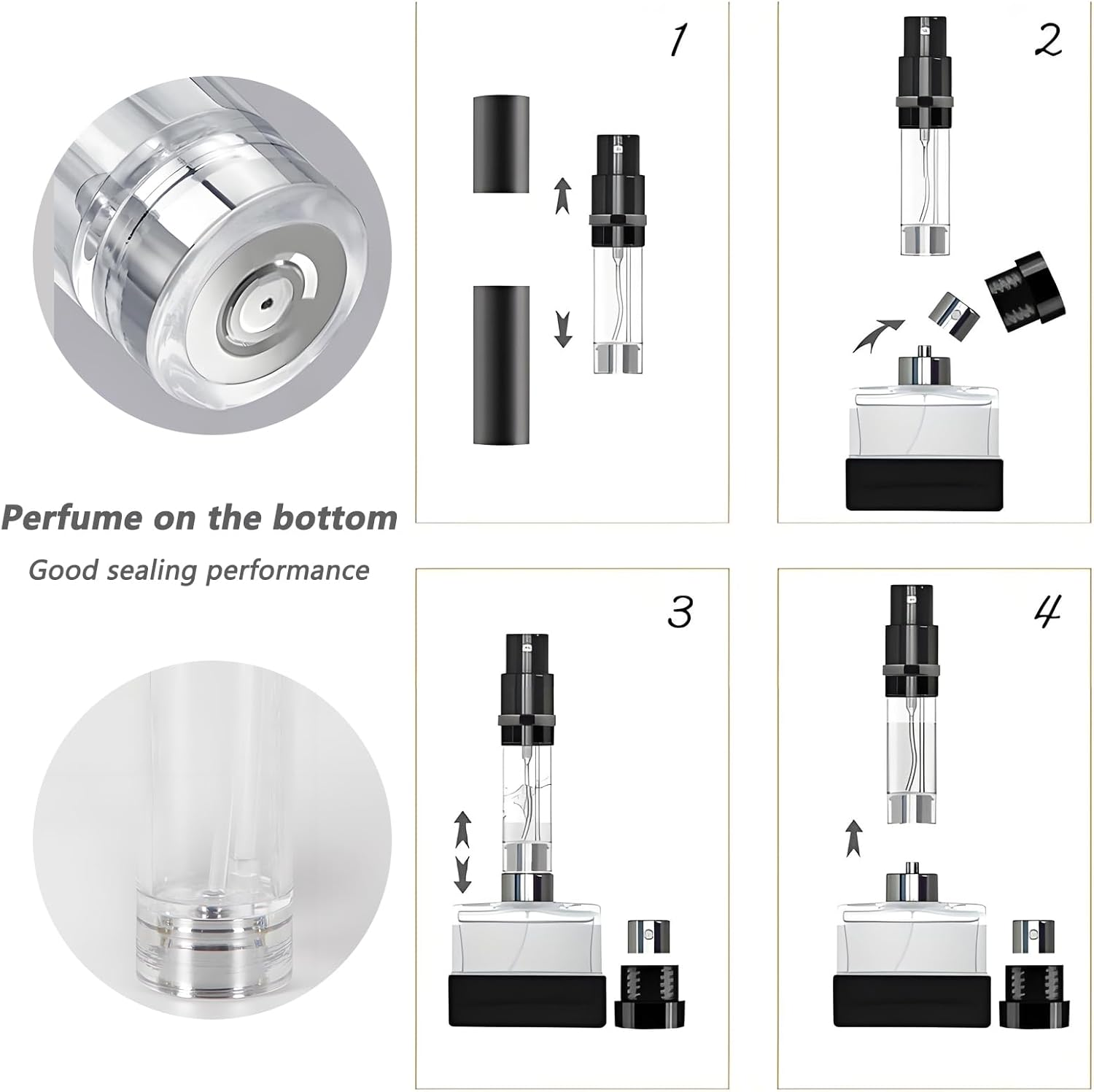 Perfume on the bottom

Good sealing performance

1

2

3

4