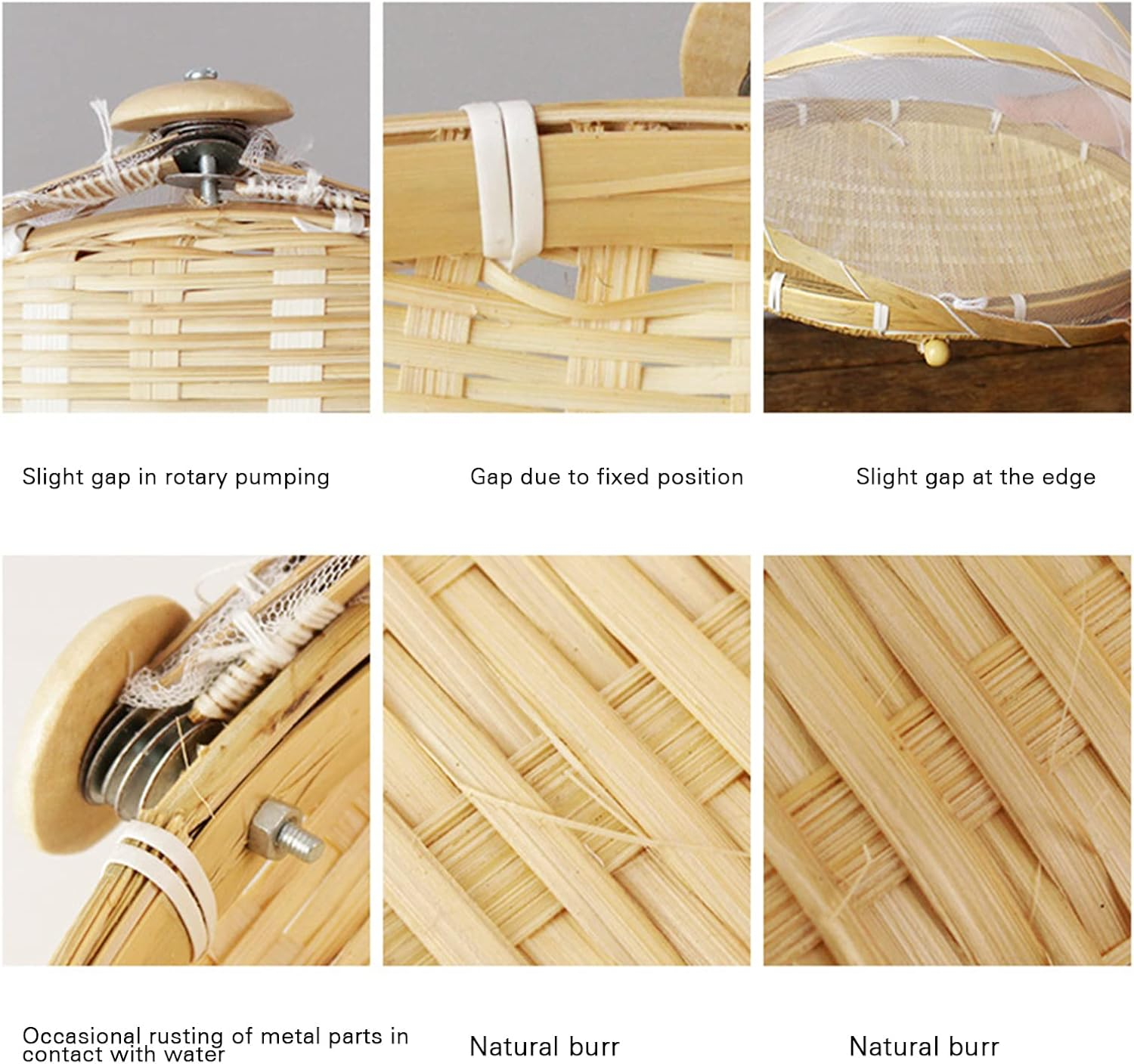 Slight gap in rotary pumping

Gap due to fixed position

Slight gap at the edge

Occasional rusting of metal parts in contact with water

Natural burr

Natural burr