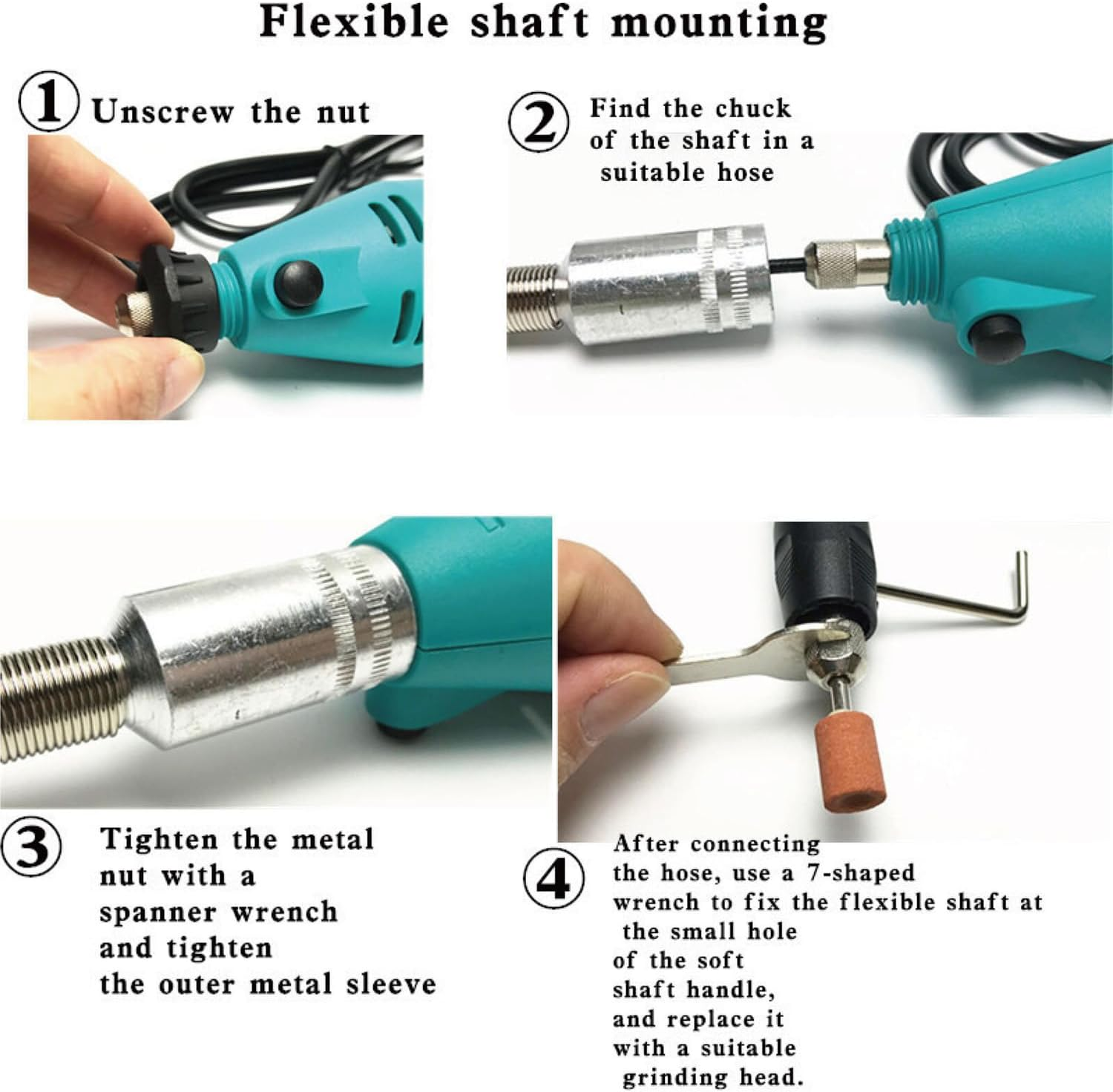 Flexible shaft mounting

① Unscrew the nut

② Find the chuck of the shaft in a suitable hose

③ Tighten the metal nut with a spanner wrench and tighten the outer metal sleeve

④ After connecting the hose, use a 7-shaped wrench to fix the flexible shaft at the small hole of the soft shaft handle, and replace it with a suitable grinding head.