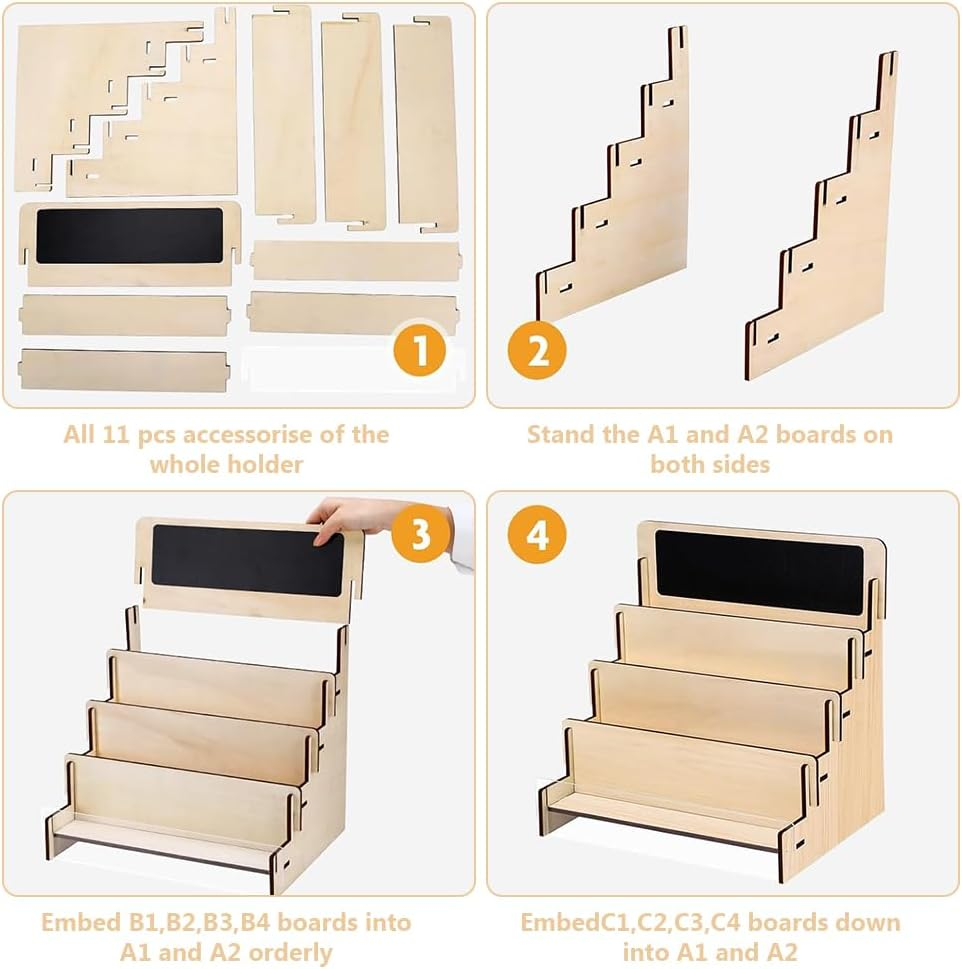 1

All 11 pcs accessorise of the whole holder

2

Stand the A1 and A2 boards on both sides

3

Embed B1,B2,B3,B4 boards into A1 and A2 orderly

4

EmbedC1,C2,C3,C4 boards down into A1 and A2