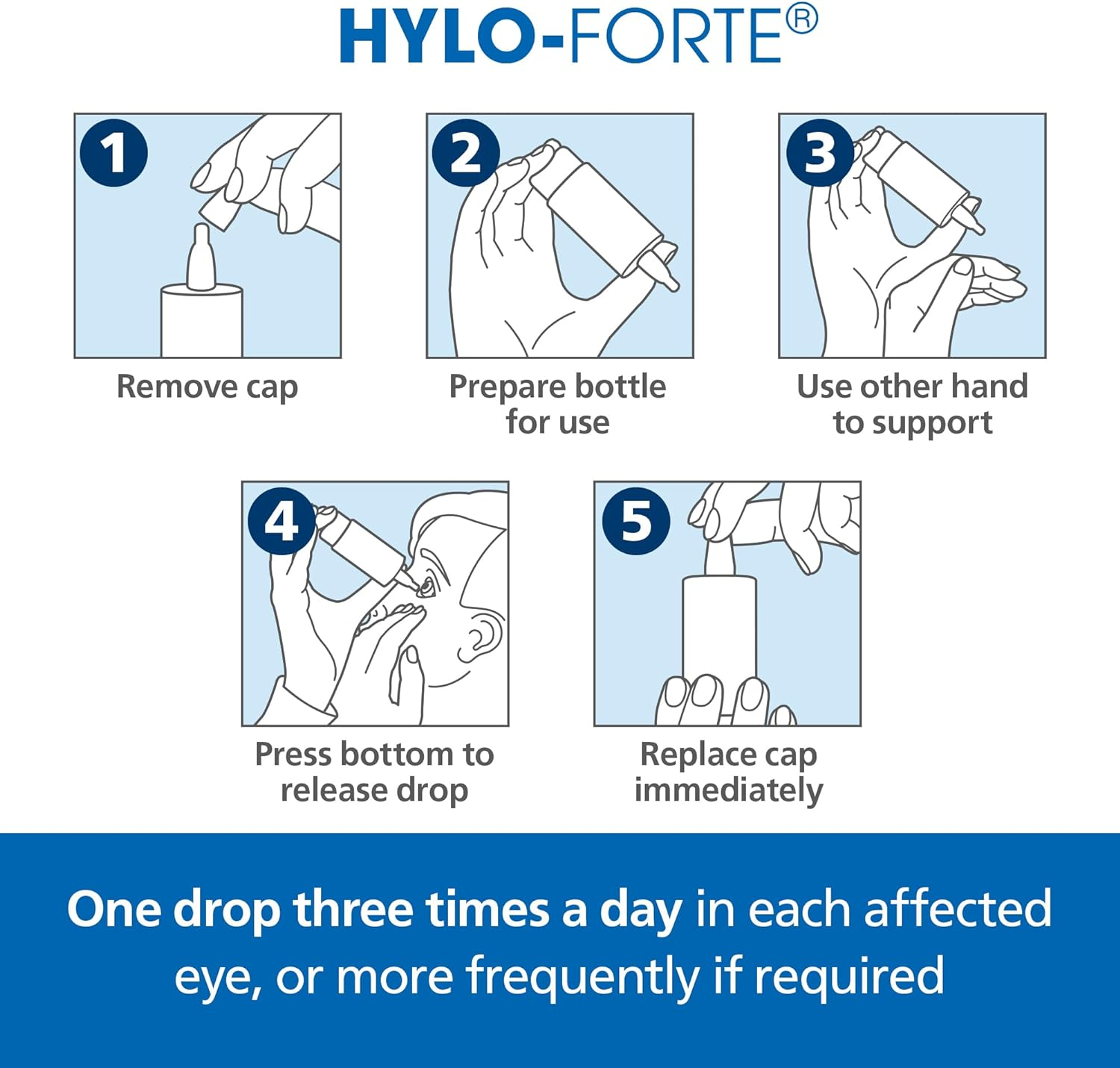 HYLO-FORTE®

1
Remove cap

2
Prepare bottle for use

3
Use other hand to support

4
Press bottom to release drop

5
Replace cap immediately

One drop three times a day in each affected eye, or more frequently if required