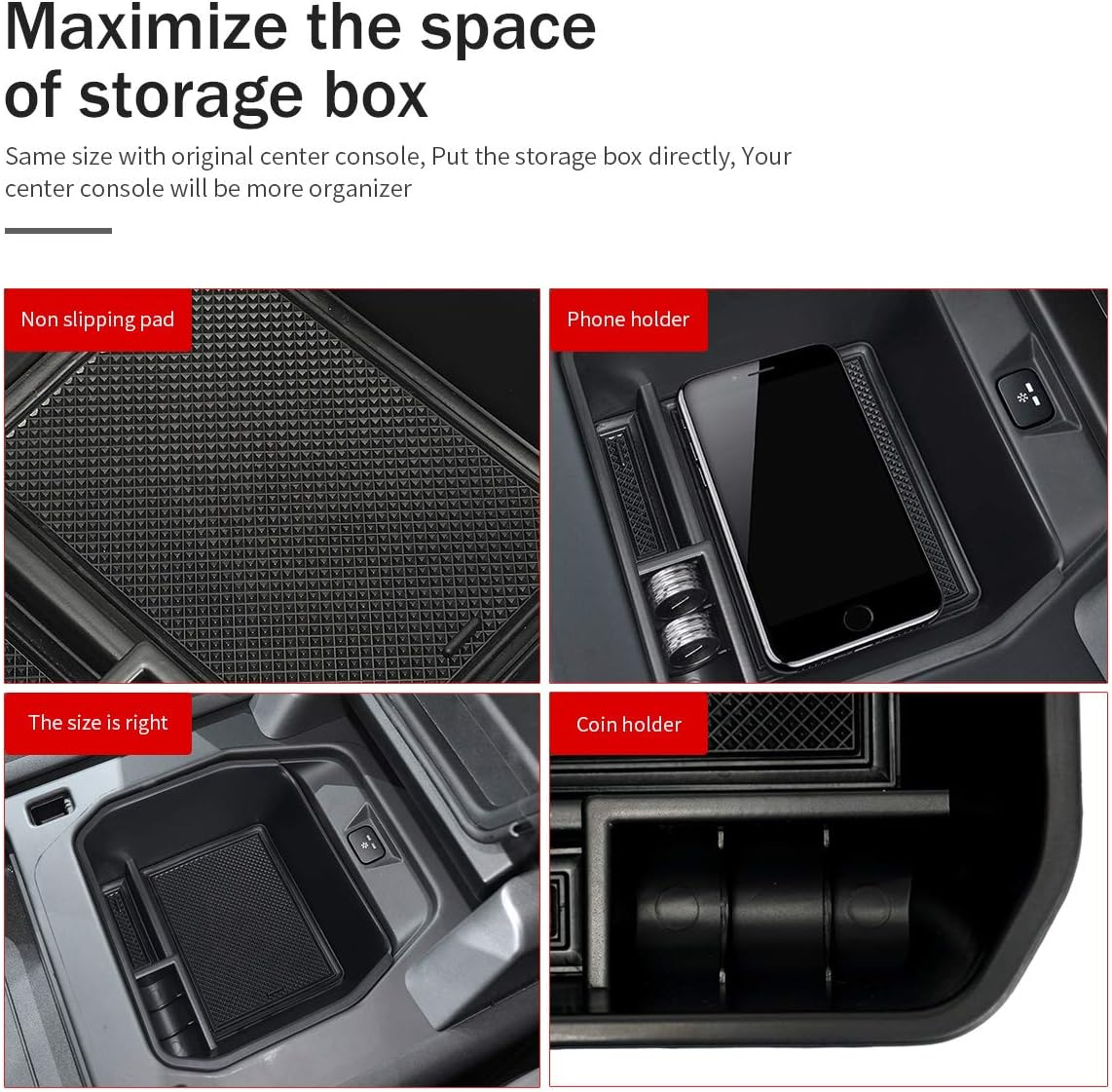 Maximize the space of storage box

Same size with original center console, Put the storage box directly, Your center console will be more organizer

Non slipping pad

Phone holder

The size is right

Coin holder