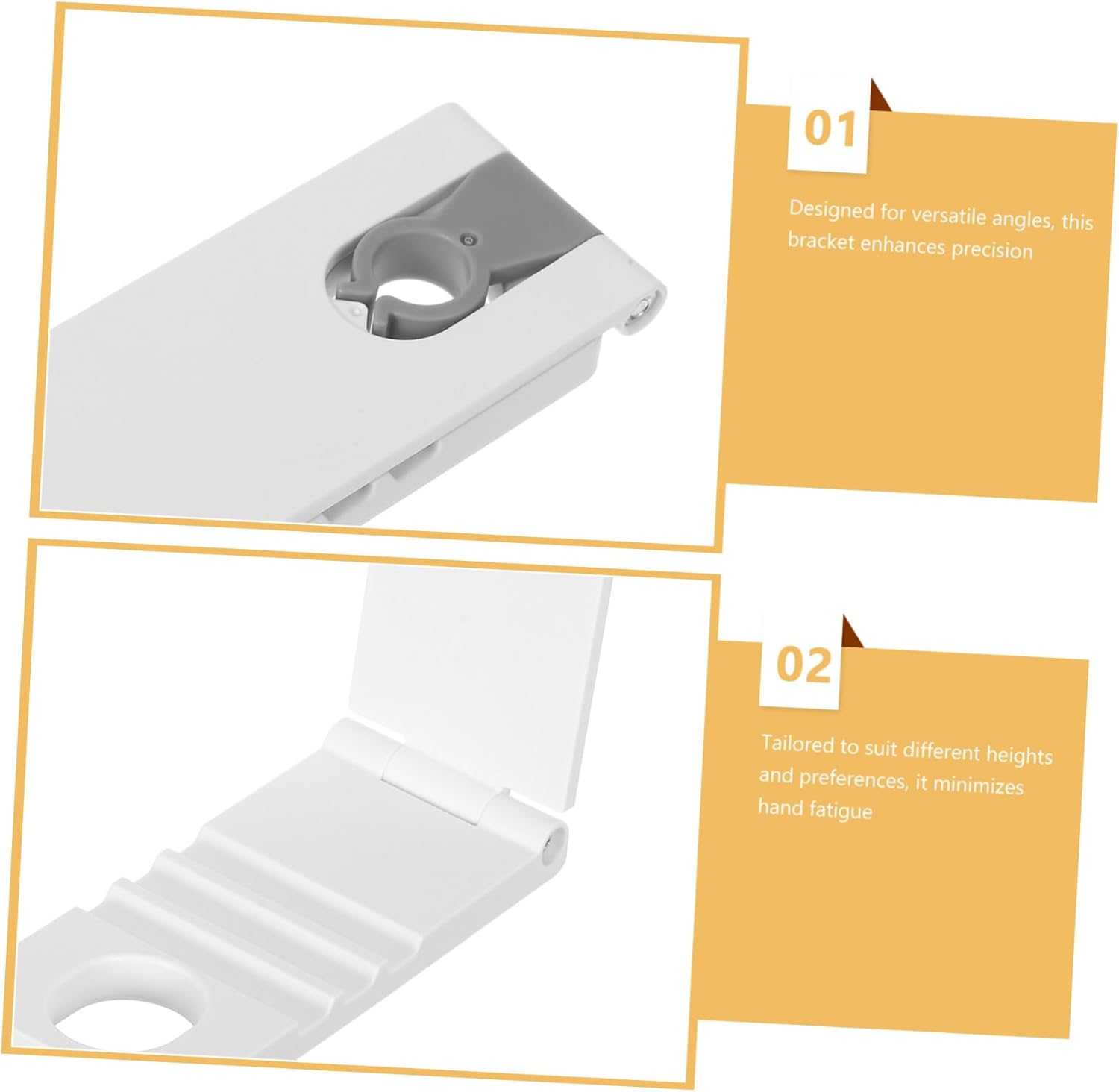 01

Designed for versatile angles, this bracket enhances precision

02

Tailored to suit different heights and preferences, it minimizes hand fatigue