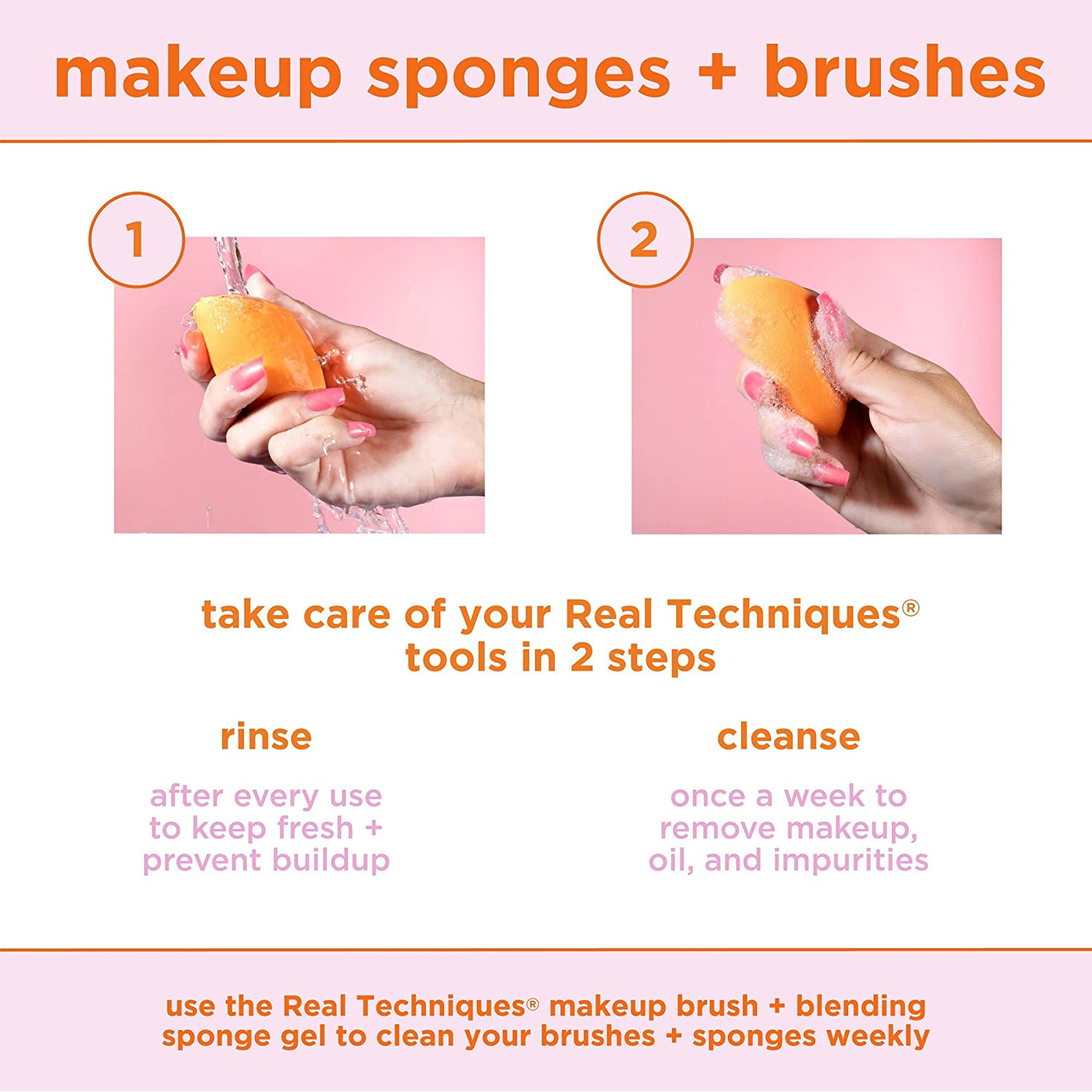 makeup sponges + brushes

1

2

take care of your Real Techniques® tools in 2 steps

rinse

after every use to keep fresh + prevent buildup

cleanse

once a week to remove makeup, oil, and impurities

use the Real Techniques® makeup brush + blending sponge gel to clean your brushes + sponges weekly