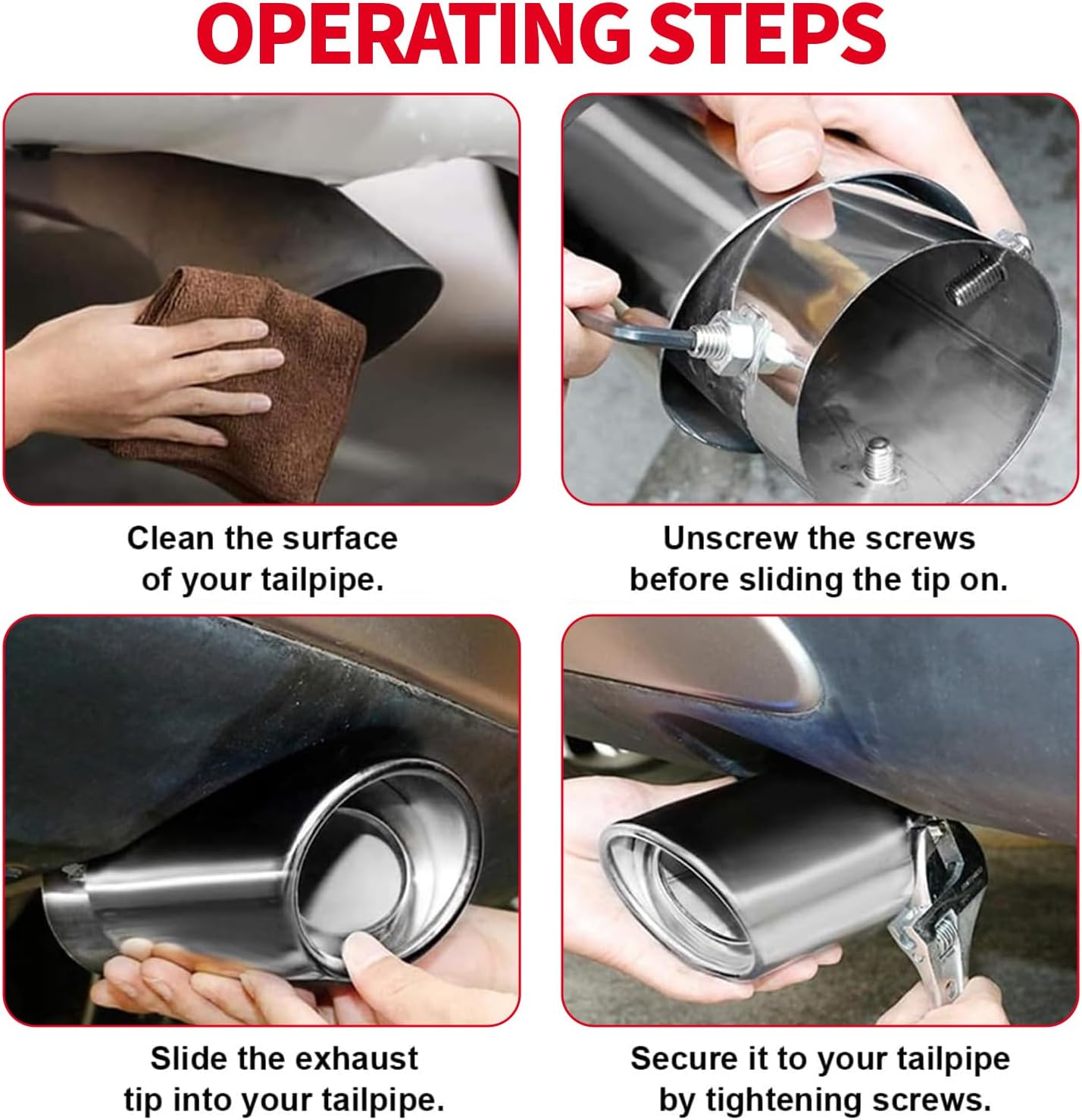 OPERATING STEPS

Clean the surface of your tailpipe.

Unscrew the screws before sliding the tip on.

Slide the exhaust tip into your tailpipe.

Secure it to your tailpipe by tightening screws.