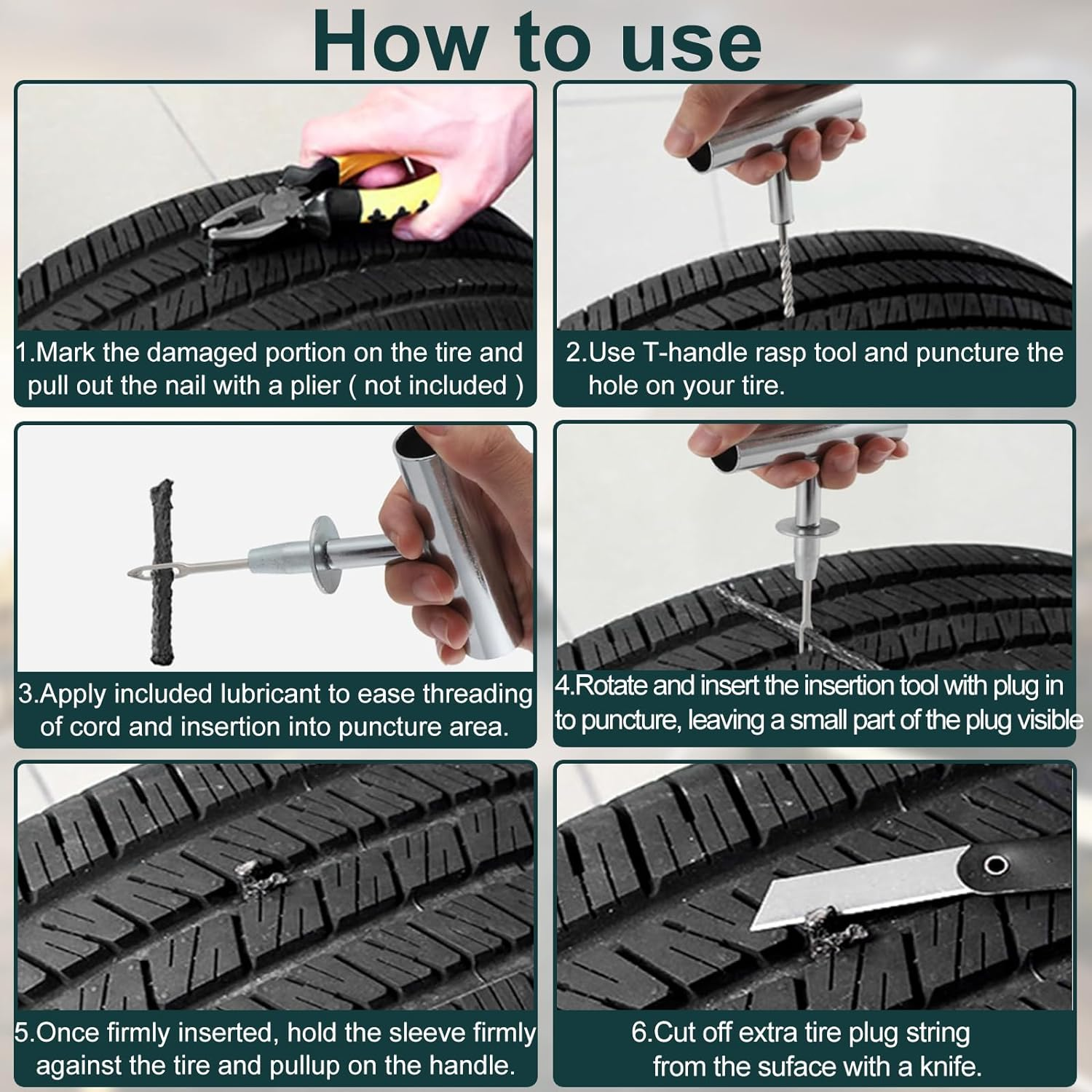 How to use

1.Mark the damaged portion on the tire and pull out the nail with a plier ( not included )

2.Use T-handle rasp tool and puncture the hole on your tire.

3.Apply included lubricant to ease threading of cord and insertion into puncture area.

4.Rotate and insert the insertion tool with plug in to puncture, leaving a small part of the plug visible

5.Once firmly inserted, hold the sleeve firmly against the tire and pullup on the handle.

6.Cut off extra tire plug string from the suface with a knife.