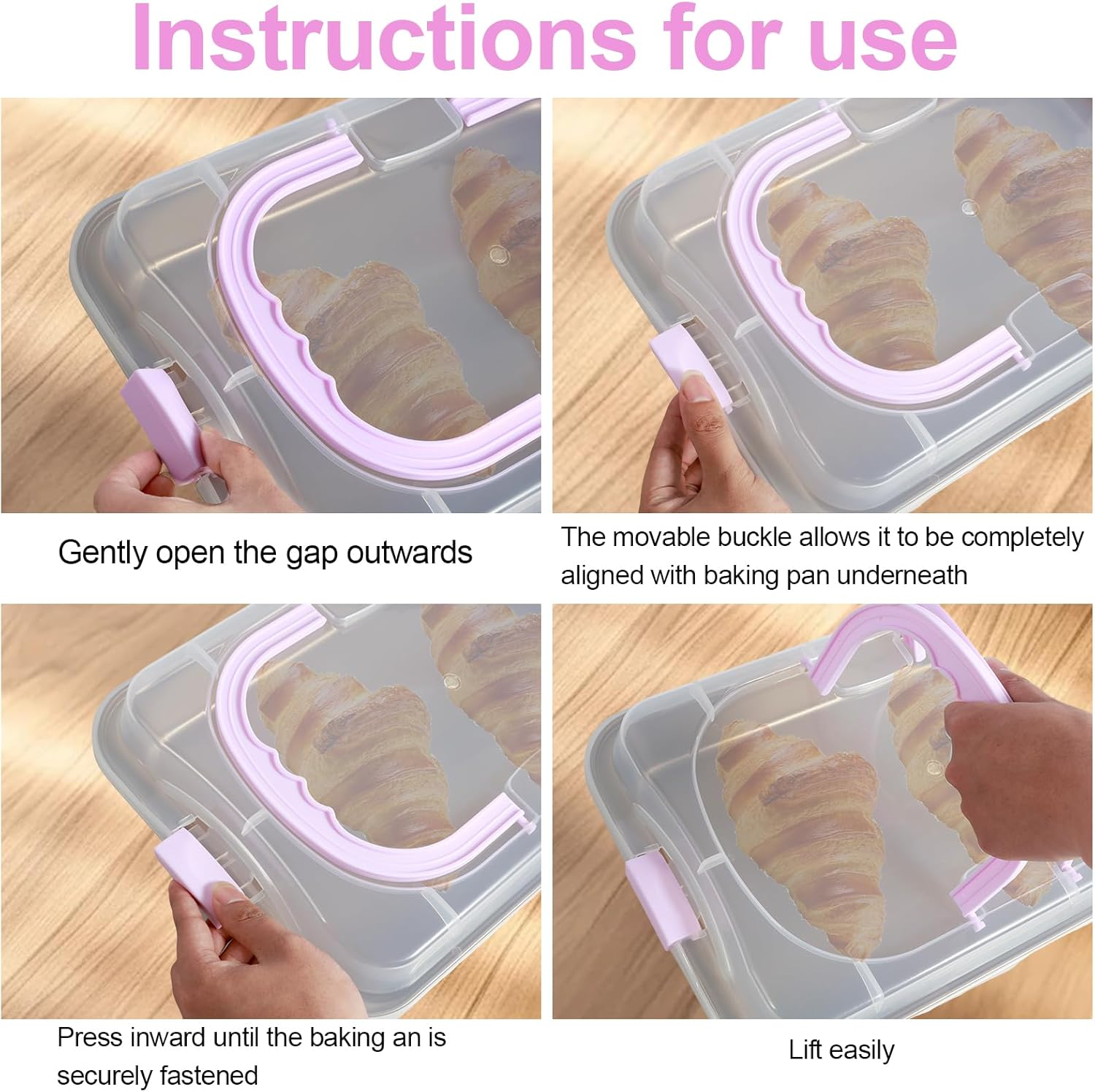 Instructions for use

Gently open the gap outwards

The movable buckle allows it to be completely aligned with baking pan underneath

Press inward until the baking an is securely fastened

Lift easily