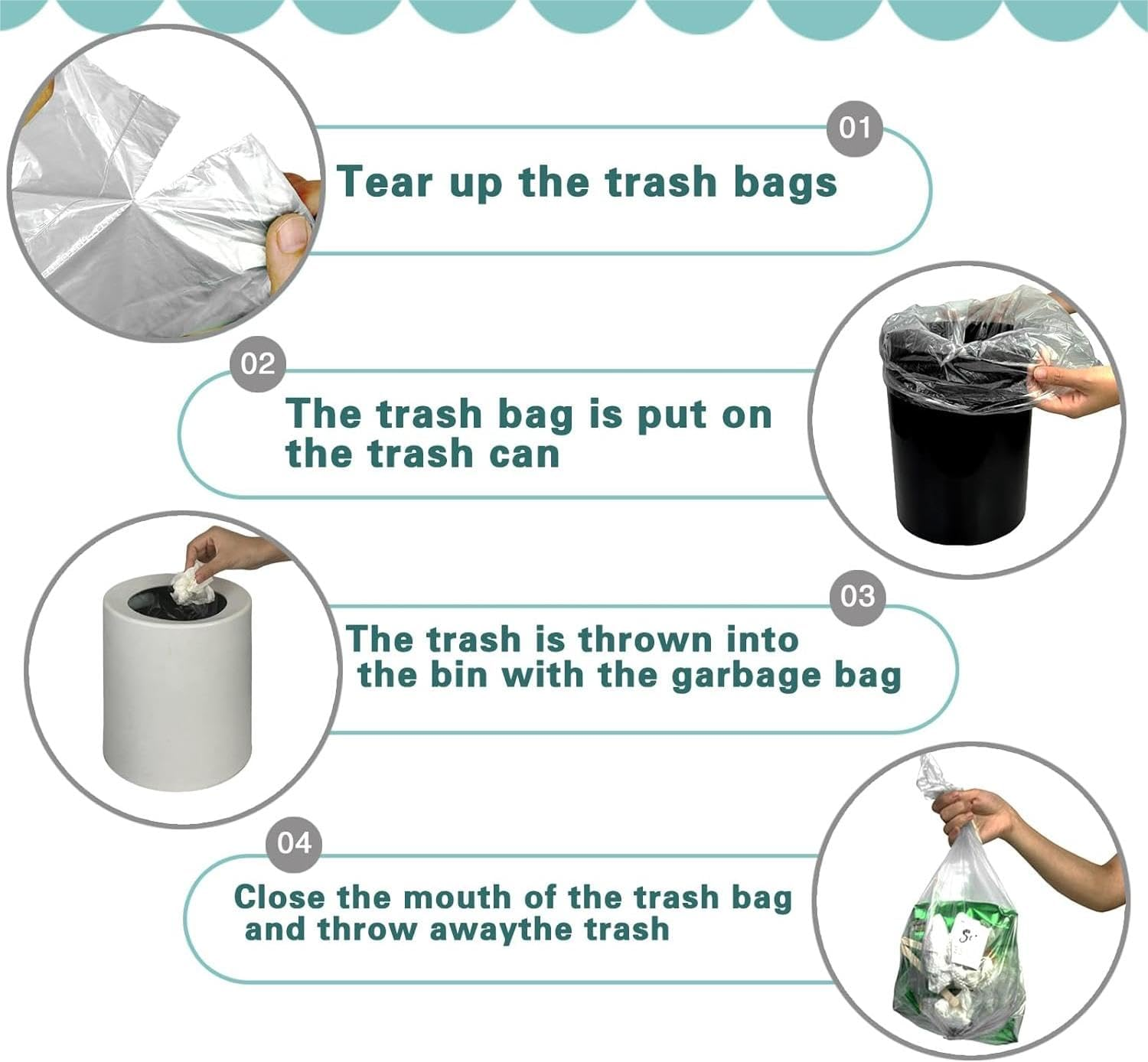 01
Tear up the trash bags

02
The trash bag is put on the trash can

03
The trash is thrown into the bin with the garbage bag

04
Close the mouth of the trash bag and throw awaythe trash