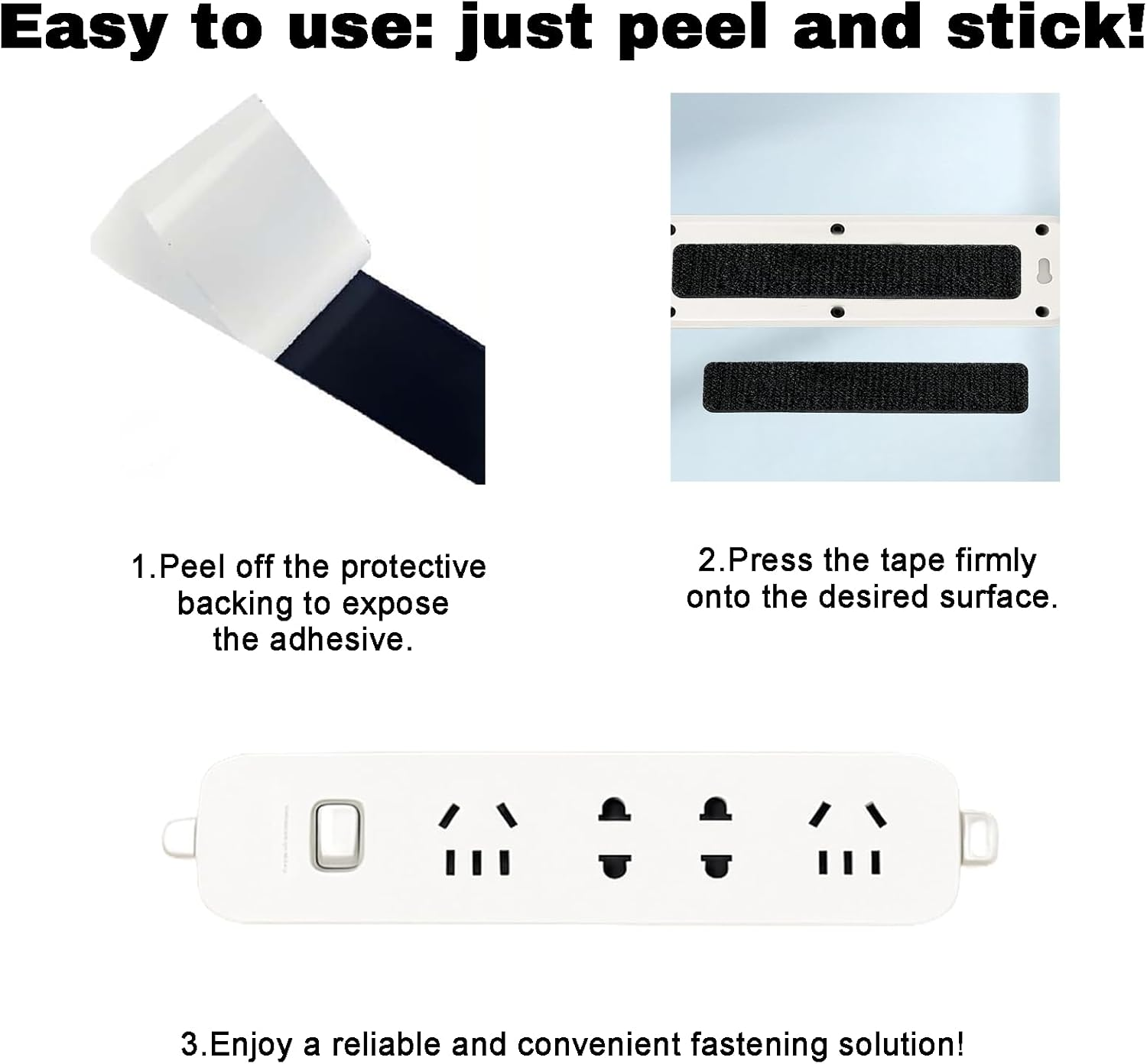 Easy to use: just peel and stick!

1.Peel off the protective backing to expose the adhesive.

2.Press the tape firmly onto the desired surface.

3.Enjoy a reliable and convenient fastening solution!