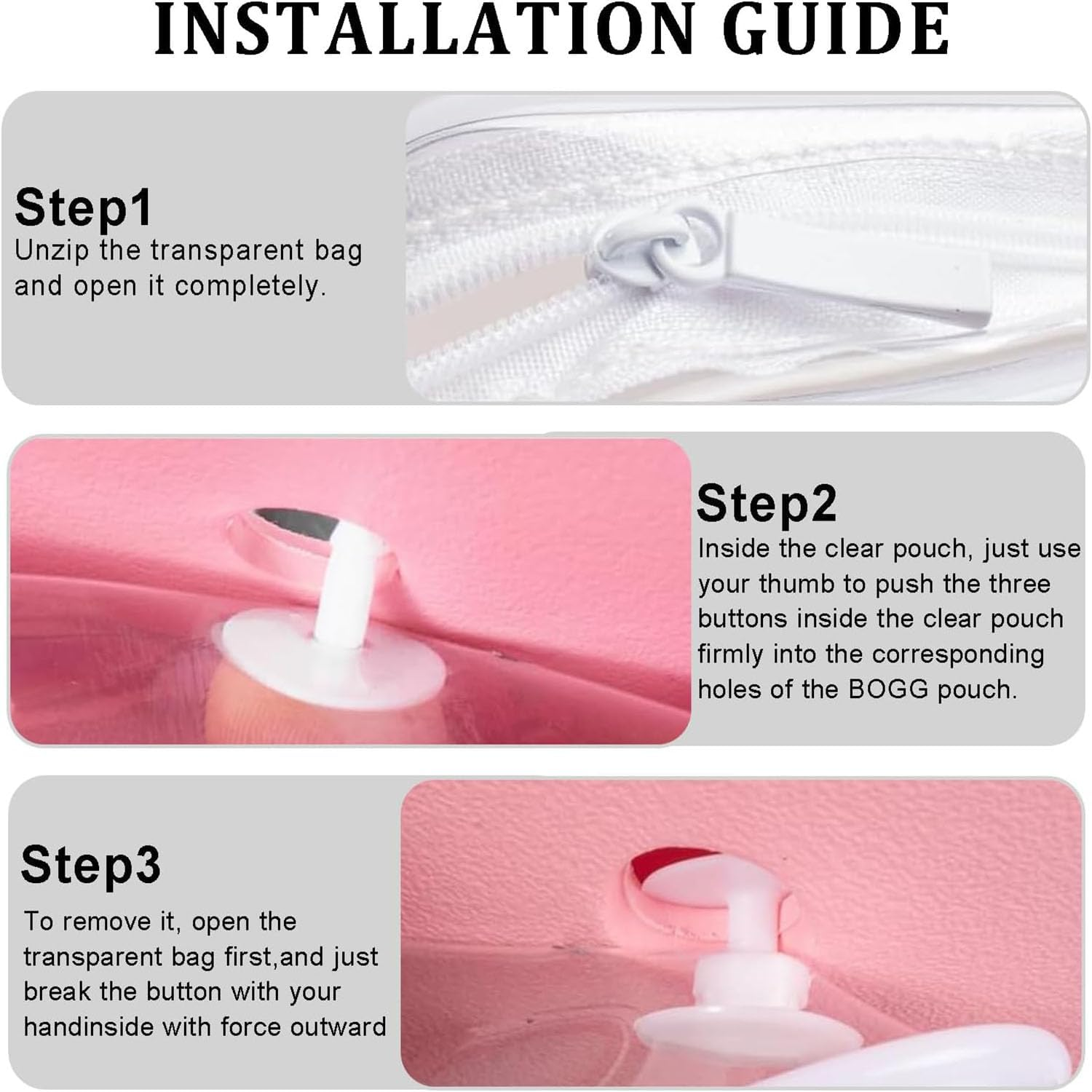 INSTALLATION GUIDE

Step1
Unzip the transparent bag and open it completely.

Step2
Inside the clear pouch, just use your thumb to push the three buttons inside the clear pouch firmly into the corresponding holes of the BOGG pouch.

Step3
To remove it, open the transparent bag first,and just break the button with your handinside with force outward