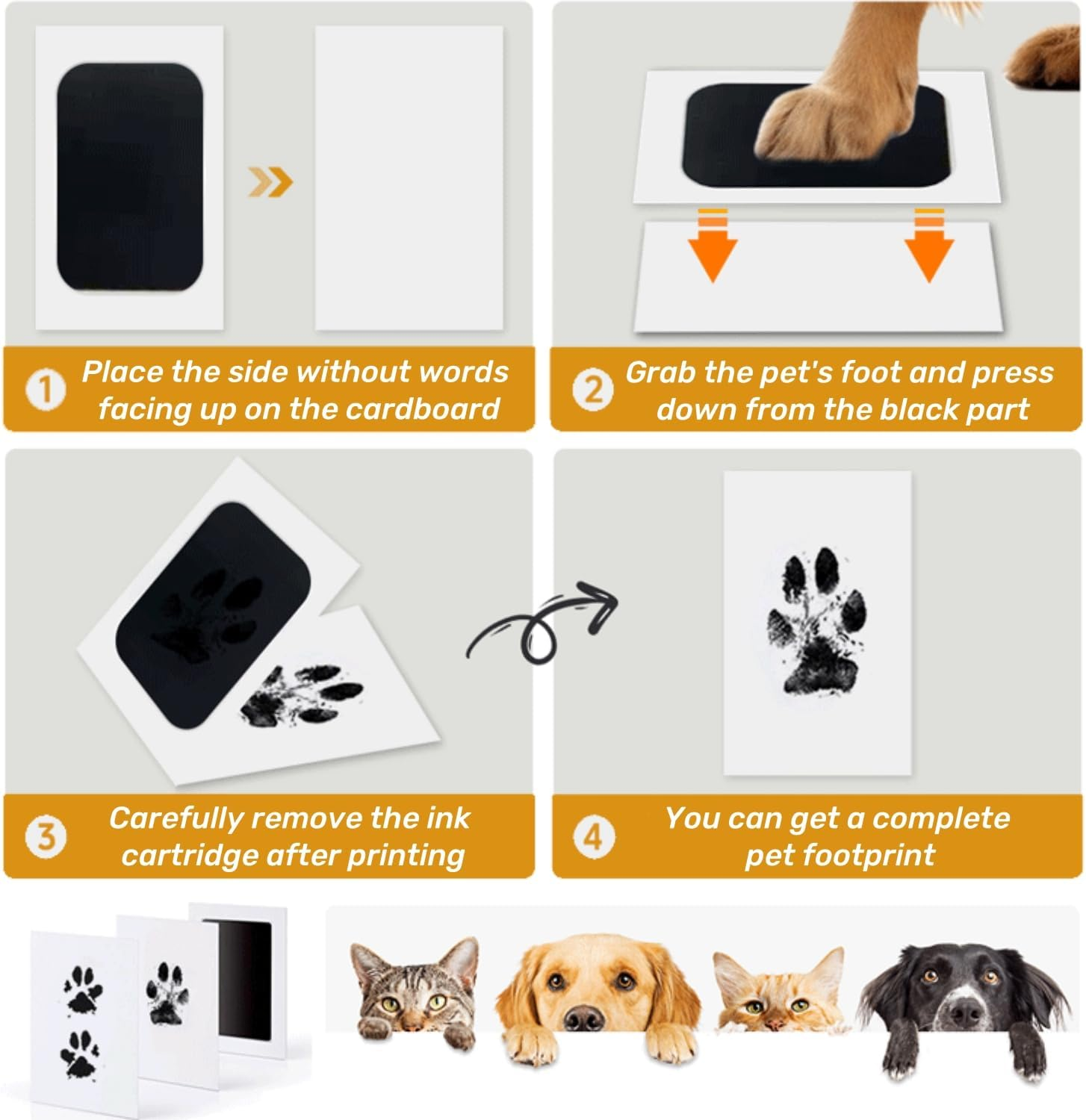 1 Place the side without words facing up on the cardboard

2 Grab the pet's foot and press down from the black part

3 Carefully remove the ink cartridge after printing

4 You can get a complete pet footprint