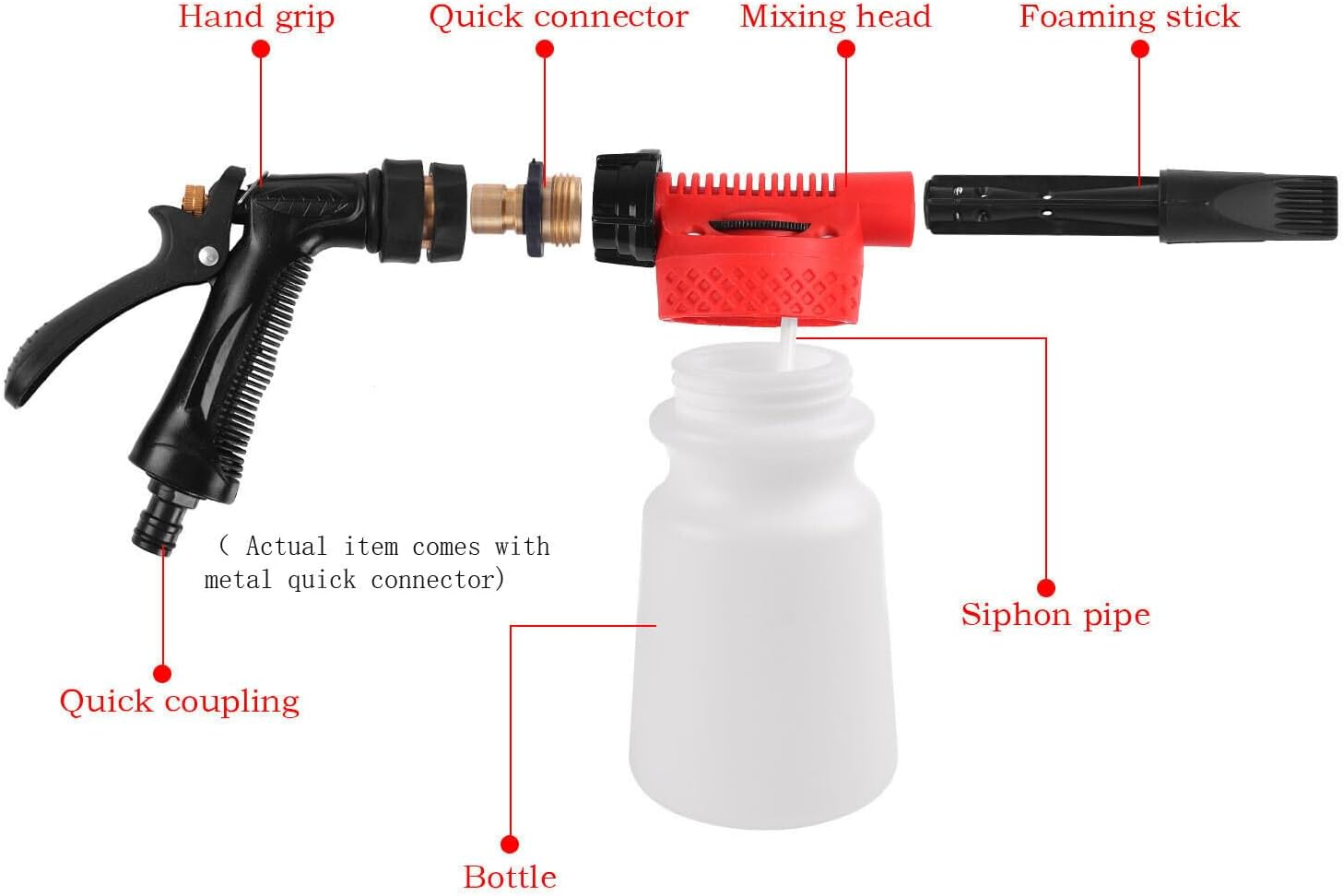 Hand grip
Quick connector
Mixing head
Foaming stick

( Actual item comes with metal quick connector)

Siphon pipe

Quick coupling

Bottle