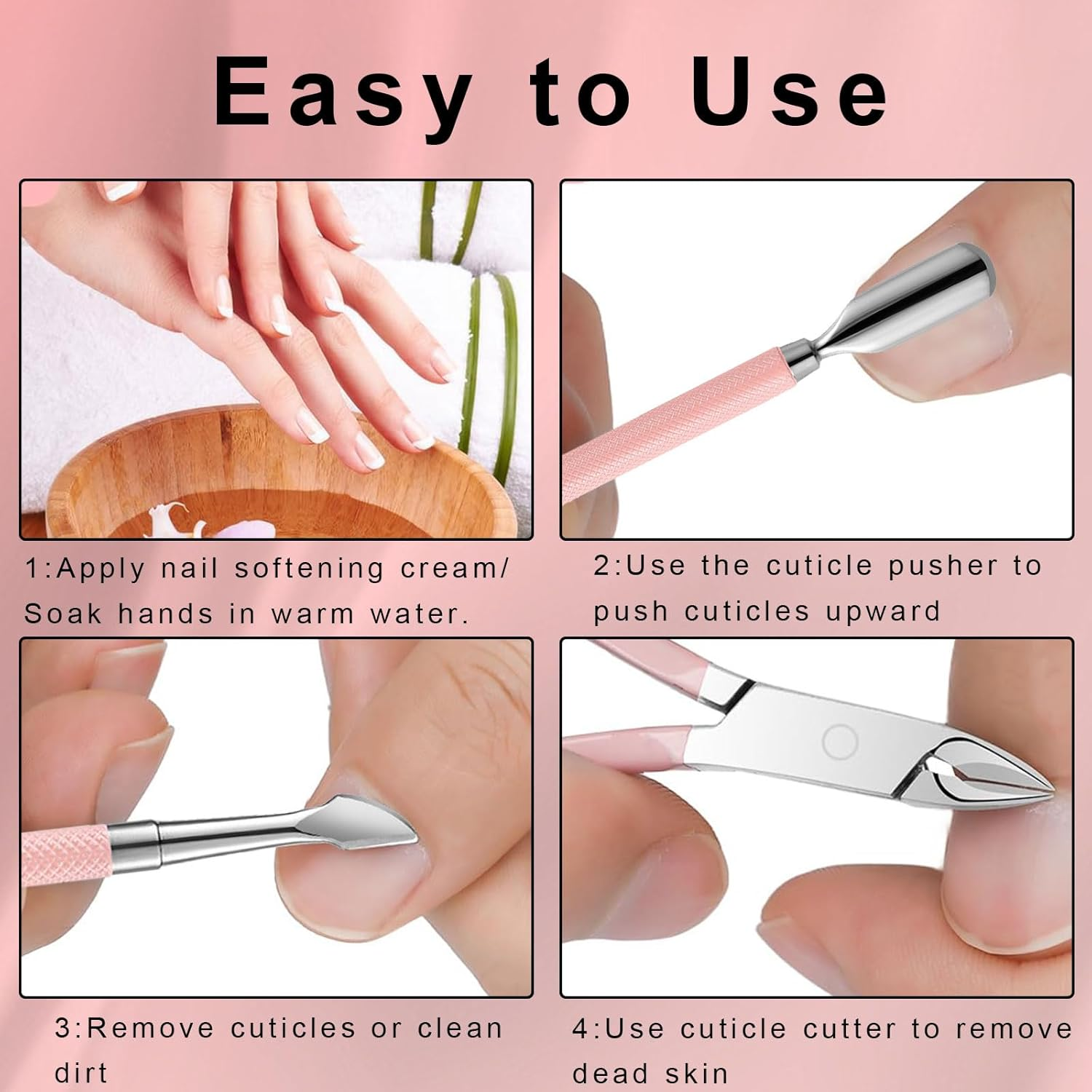 Easy to Use

1:Apply nail softening cream/ Soak hands in warm water.

2:Use the cuticle pusher to push cuticles upward

3:Remove cuticles or clean dirt

4:Use cuticle cutter to remove dead skin