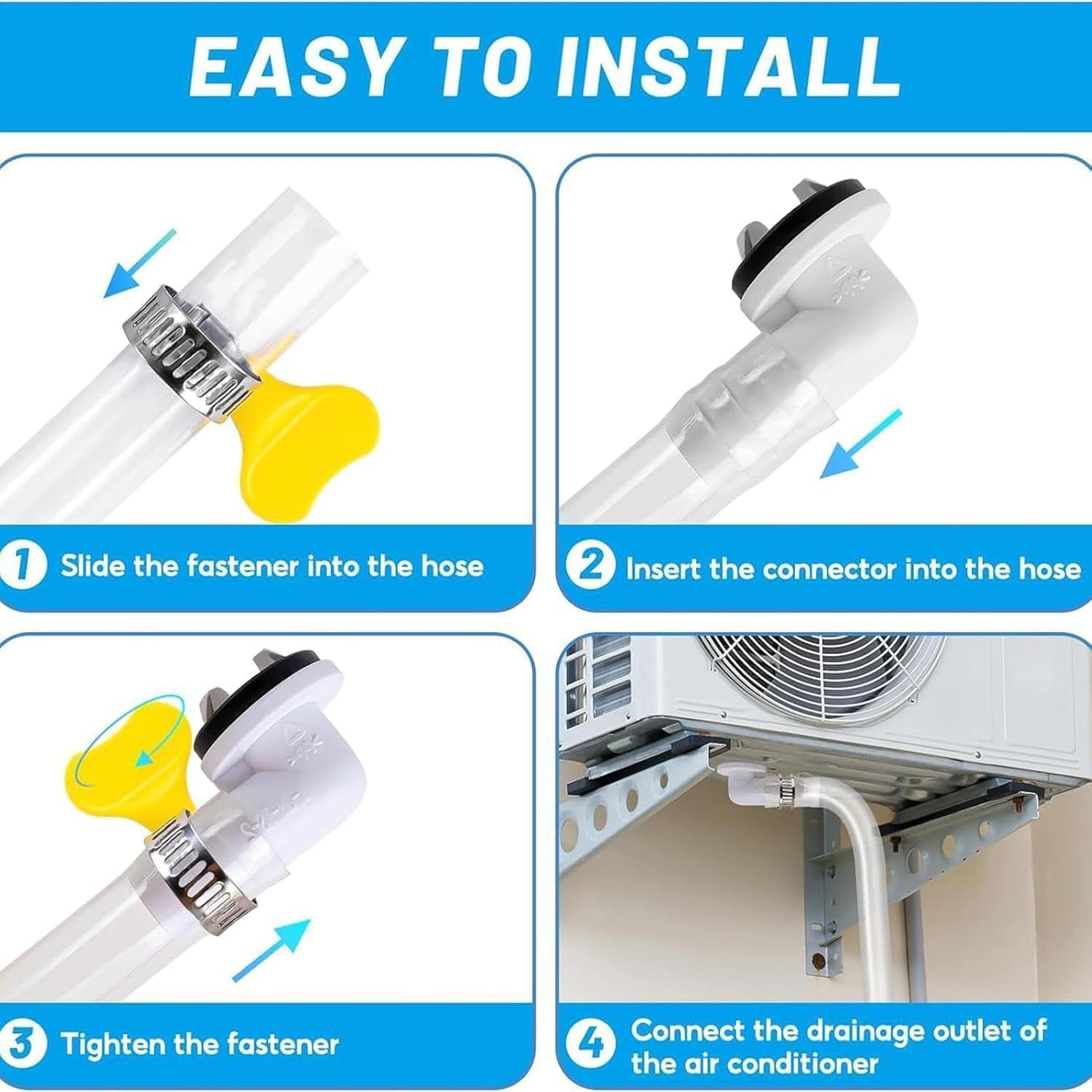 EASY TO INSTALL

1 Slide the fastener into the hose

2 Insert the connector into the hose

3 Tighten the fastener

4 Connect the drainage outlet of the air conditioner