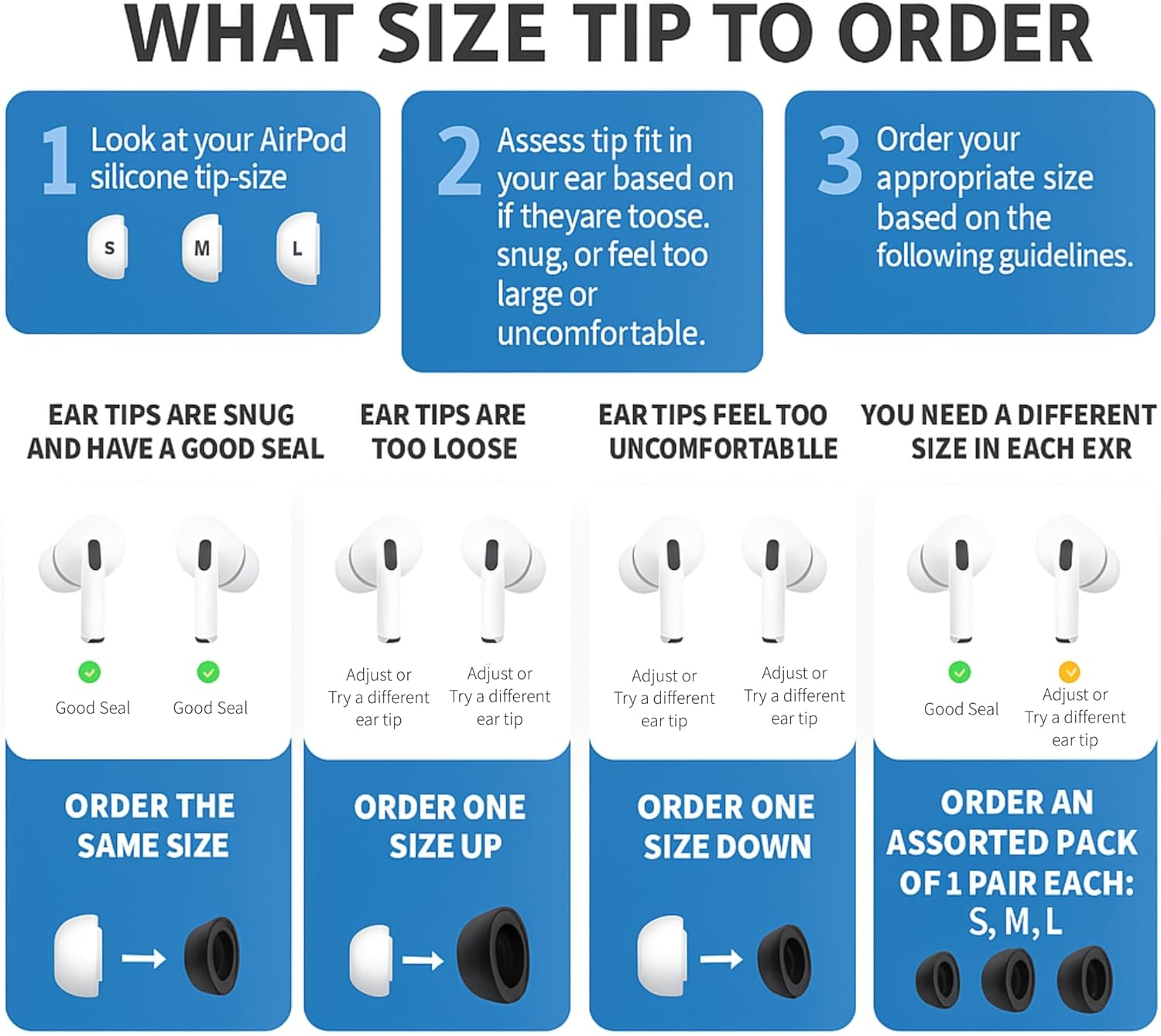 WHAT SIZE TIP TO ORDER

1 Look at your AirPod silicone tip-size

S M L

2 Assess tip fit in your ear based on if theyare toose. snug, or feel too large or uncomfortable.

3 Order your appropriate size based on the following guidelines.

EAR TIPS ARE SNUG AND HAVE A GOOD SEAL

Good Seal

Good Seal

ORDER THE SAME SIZE

EAR TIPS ARE TOO LOOSE

Adjust or Try a different ear tip

Adjust or Try a different ear tip

ORDER ONE SIZE UP

EAR TIPS FEEL TOO UNCOMFORTABLLE

Adjust or Try a different ear tip

Adjust or Try a different ear tip

ORDER ONE SIZE DOWN

YOU NEED A DIFFERENT SIZE IN EACH EXR

Good Seal

Adjust or Try a different ear tip

ORDER AN ASSORTED PACK OF 1 PAIR EACH: S, M, L