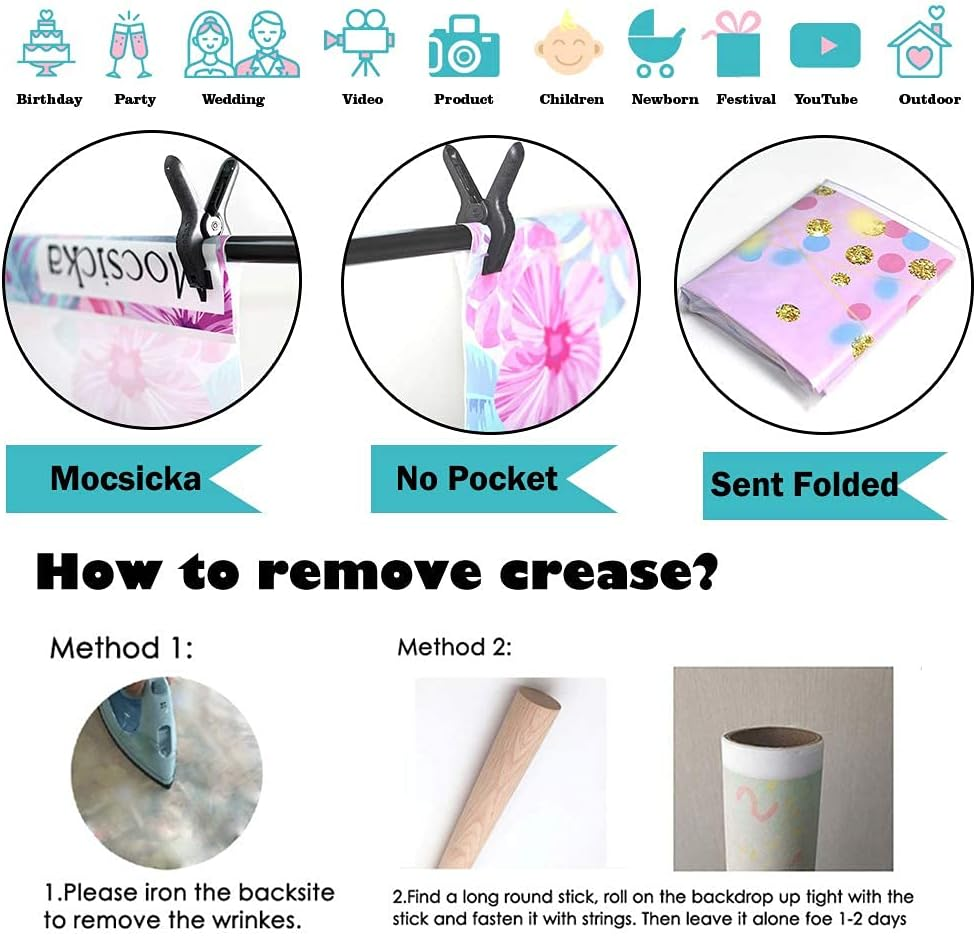 Birthday Party Wedding Video Product Children Newborn Festival YouTube Outdoor

Mocsicka

Mocsicka

No Pocket

Sent Folded

How to remove crease?

Method 1:

1.Please iron the backsite to remove the wrinkes.

Method 2:

2.Find a long round stick, roll on the backdrop up tight with the stick and fasten it with strings. Then leave it alone foe 1-2 days