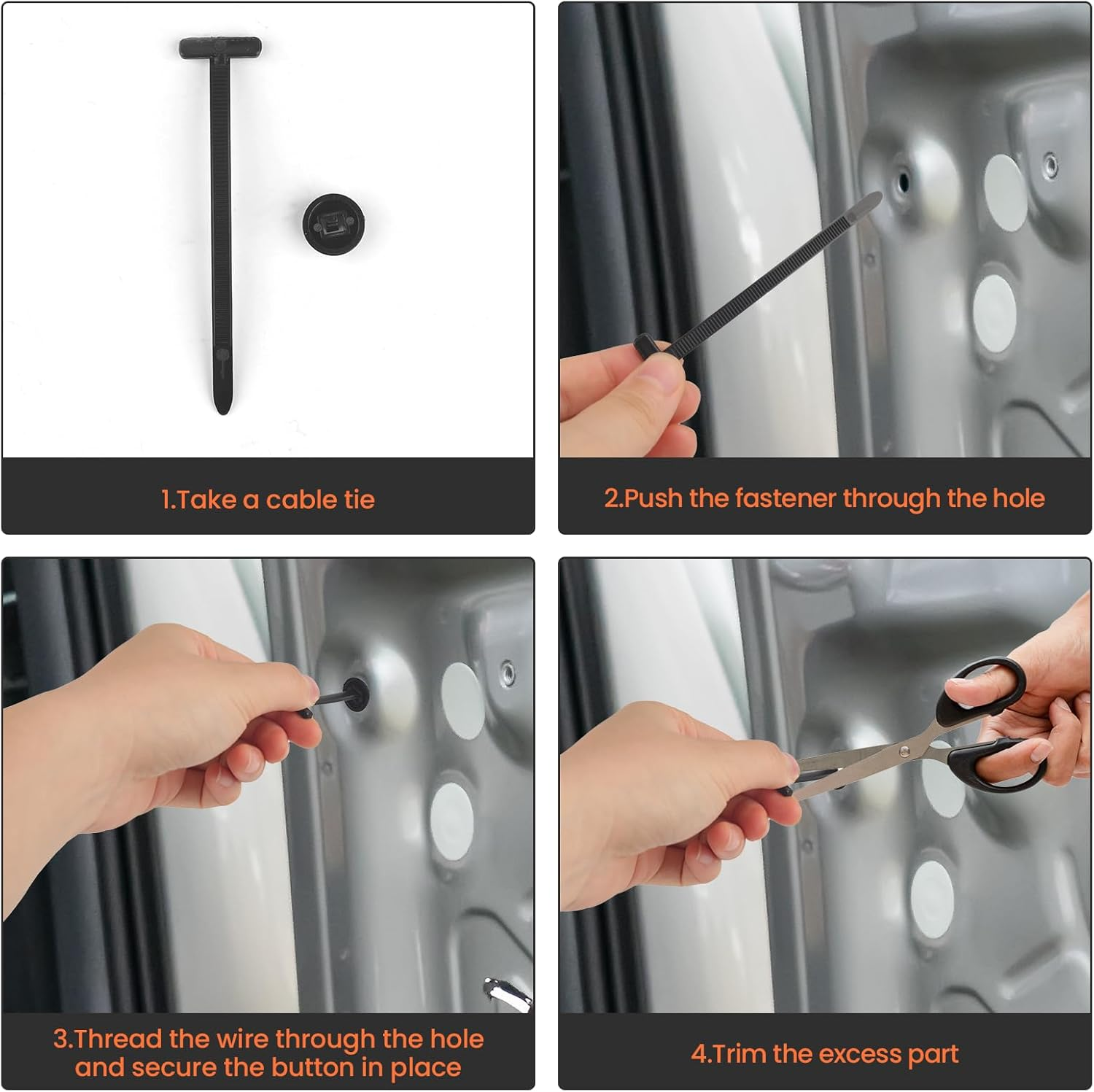 1.Take a cable tie

2.Push the fastener through the hole

3.Thread the wire through the hole and secure the button in place

4.Trim the excess part