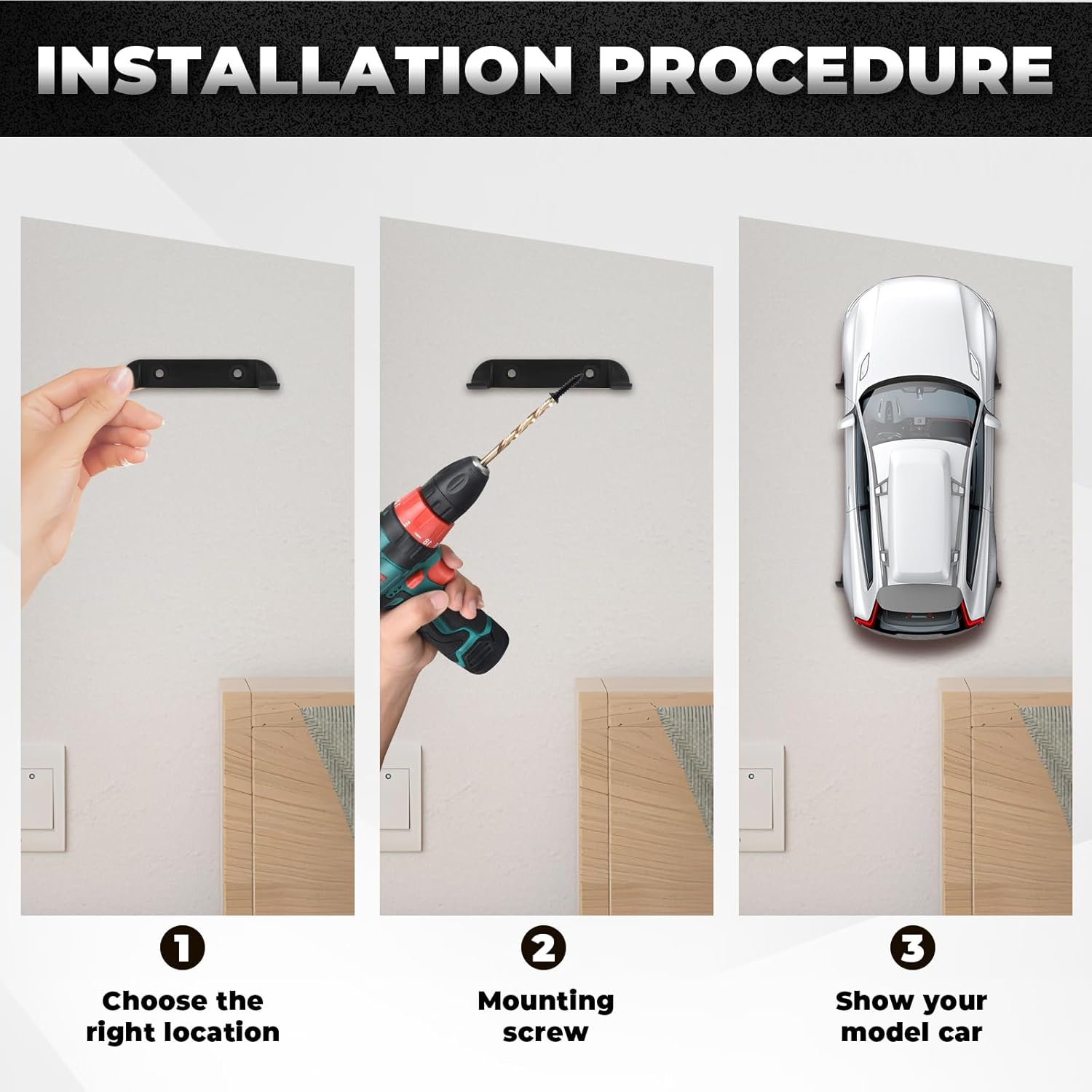 INSTALLATION PROCEDURE

1
Choose the right location

2
Mounting screw

3
Show your model car