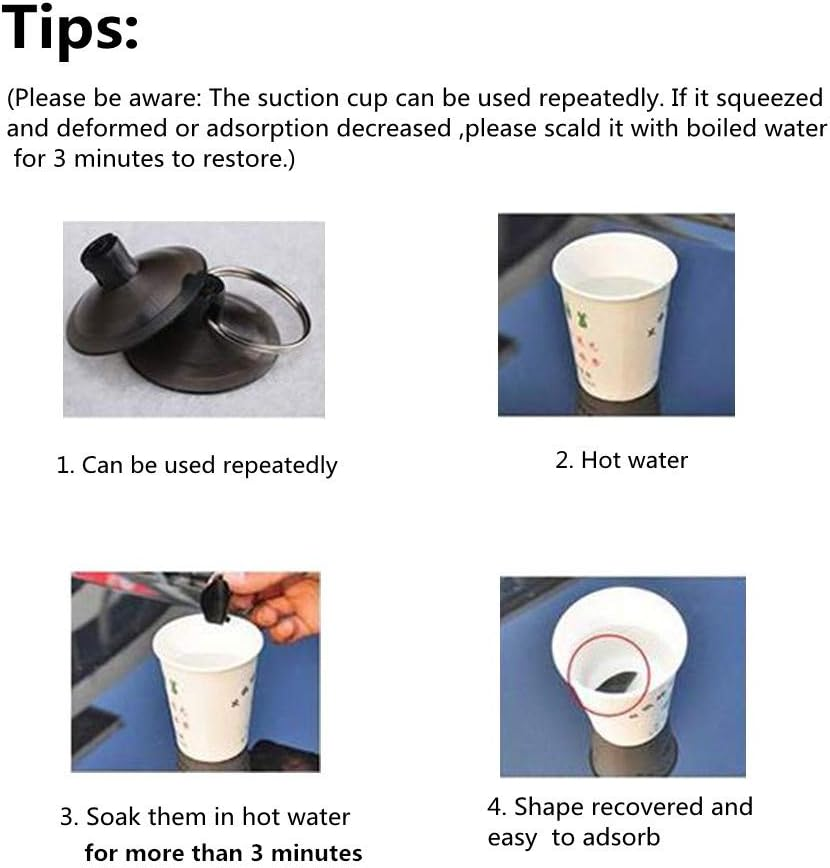 Tips:

(Please be aware: The suction cup can be used repeatedly. If it squeezed and deformed or adsorption decreased ,please scald it with boiled water for 3 minutes to restore.)

1. Can be used repeatedly

2. Hot water

3. Soak them in hot water
for more than 3 minutes

4. Shape recovered and easy to adsorb