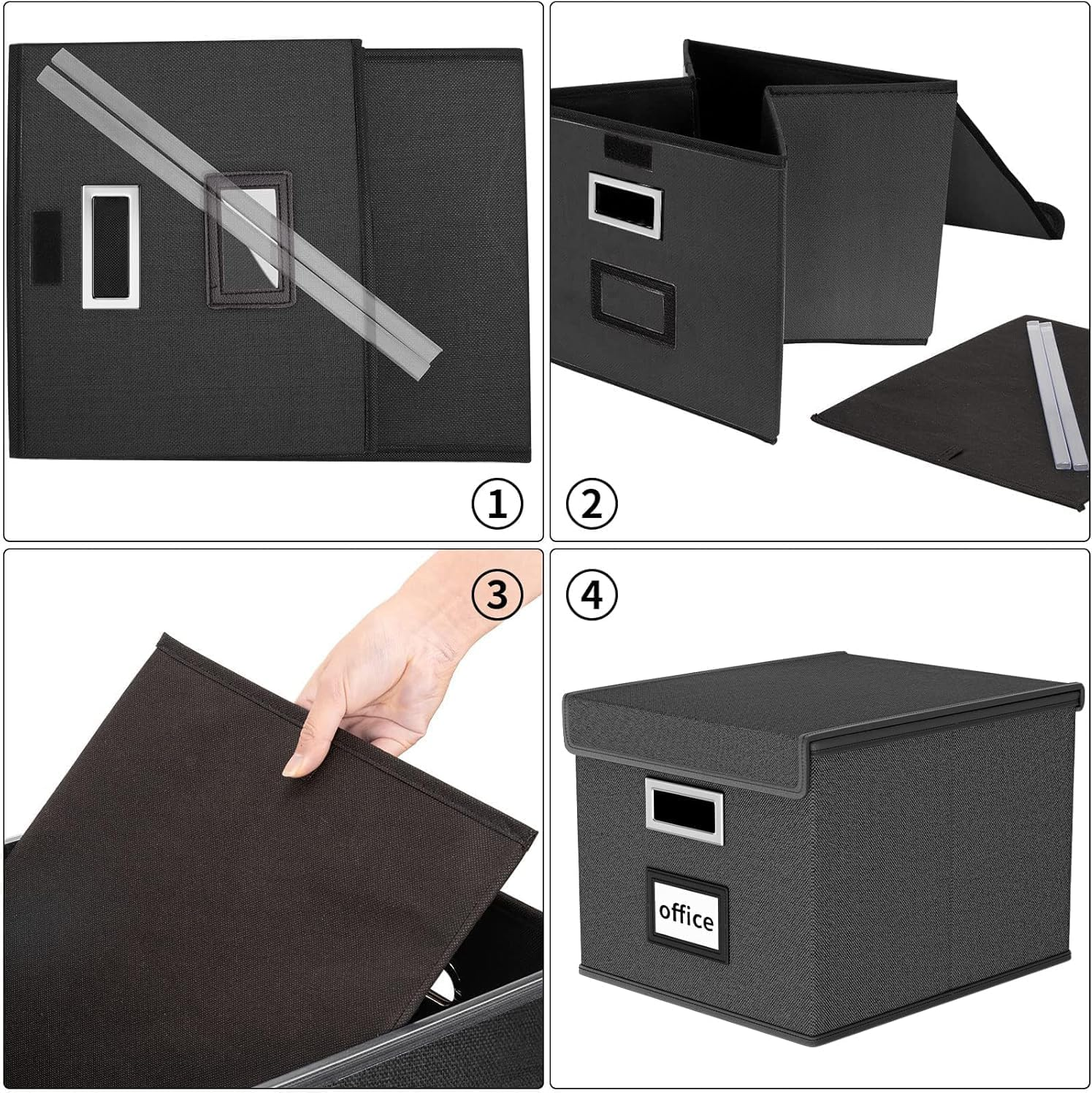 ①

②

③

④

office