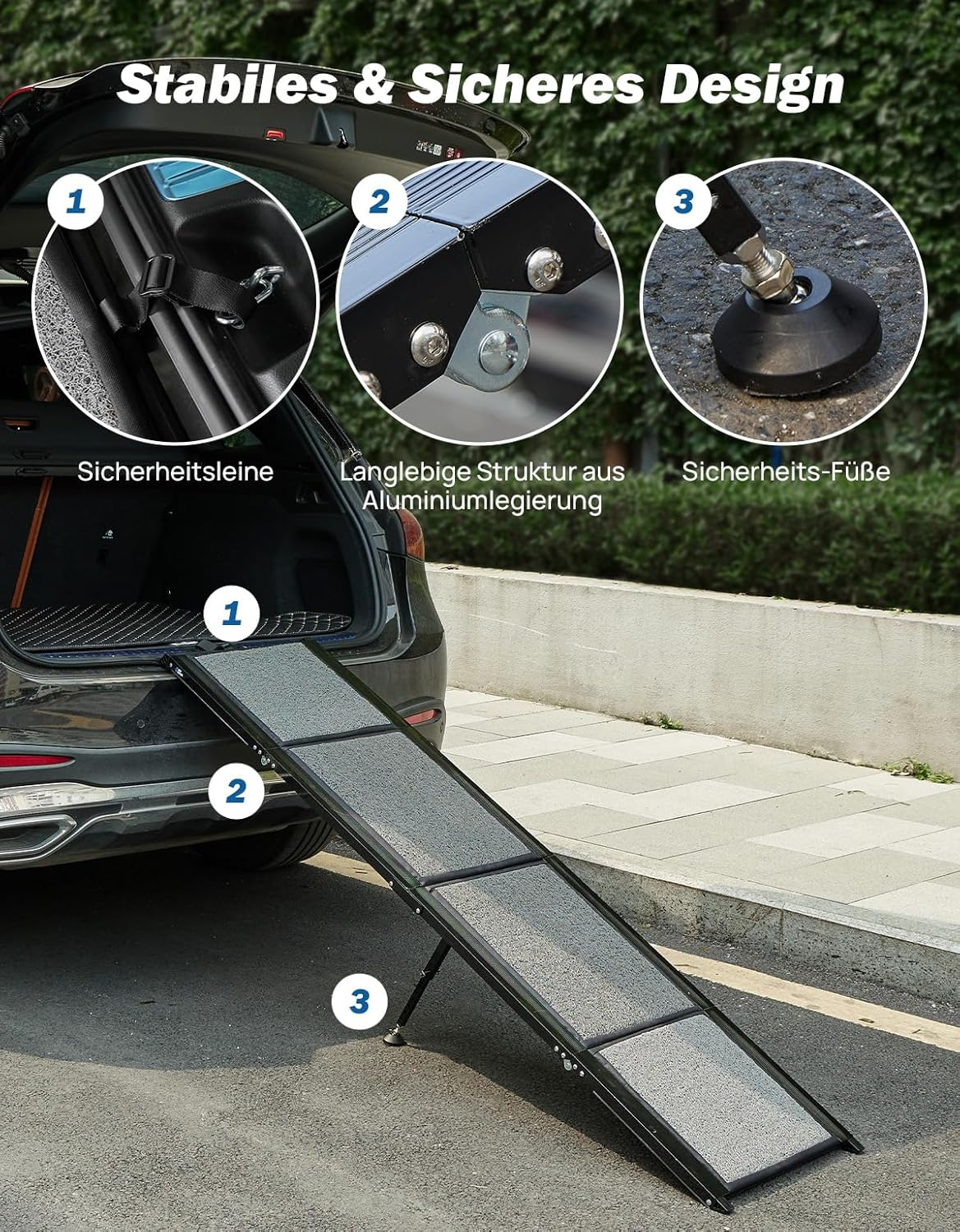 Stabiles & Sicheres Design

1

2

3

Sicherheitsleine

Langlebige Struktur aus Aluminiumlegierung

Sicherheits-Füße

1

2

3