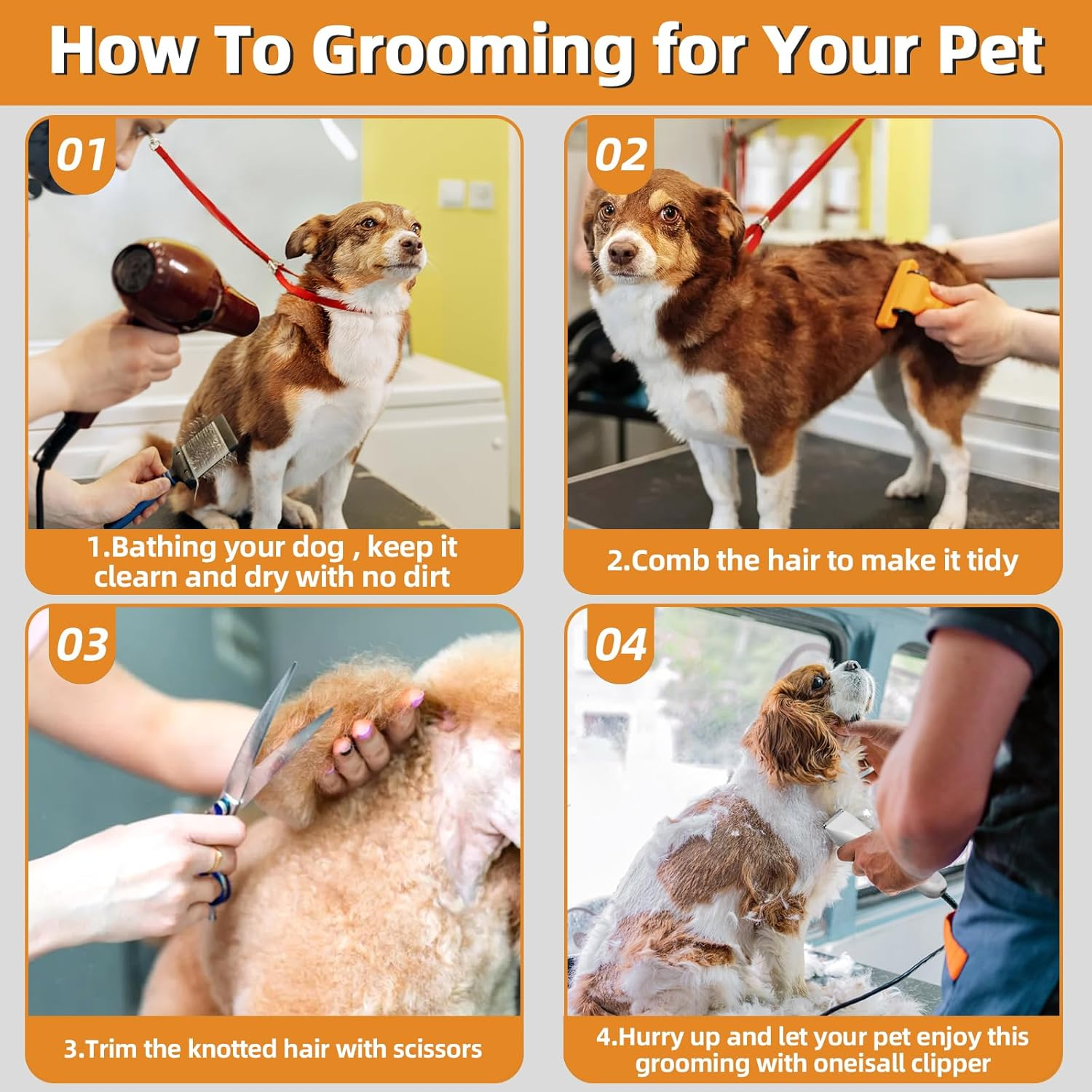 How To Grooming for Your Pet

01

1.Bathing your dog , keep it clearn and dry with no dirt

02

2.Comb the hair to make it tidy

03

3.Trim the knotted hair with scissors

04

4.Hurry up and let your pet enjoy this grooming with oneisall clipper