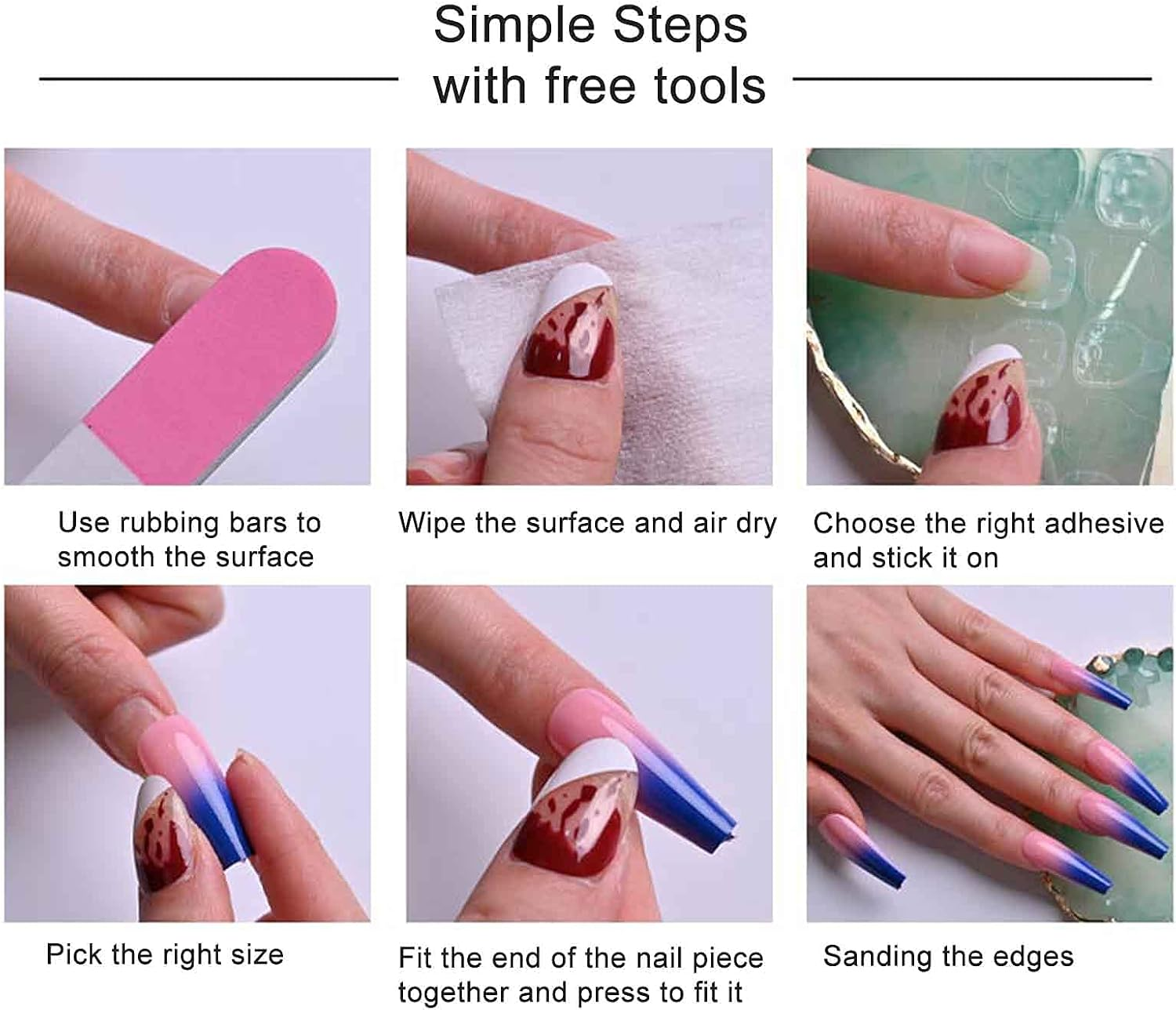 Simple Steps with free tools

Use rubbing bars to smooth the surface

Wipe the surface and air dry

Choose the right adhesive and stick it on

Pick the right size

Fit the end of the nail piece together and press to fit it

Sanding the edges