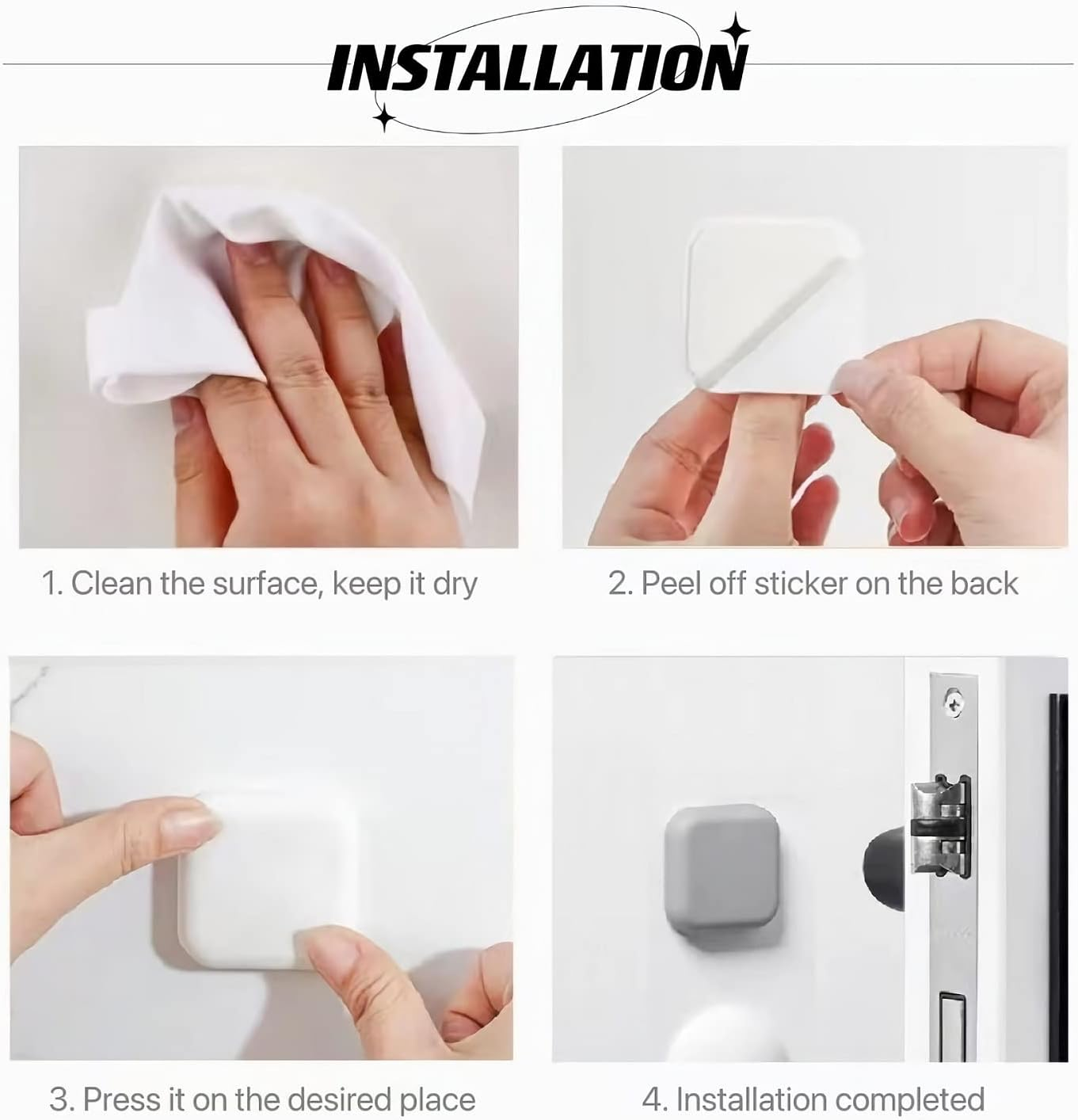 INSTALLATION

1. Clean the surface, keep it dry

2. Peel off sticker on the back

3. Press it on the desired place

4. Installation completed