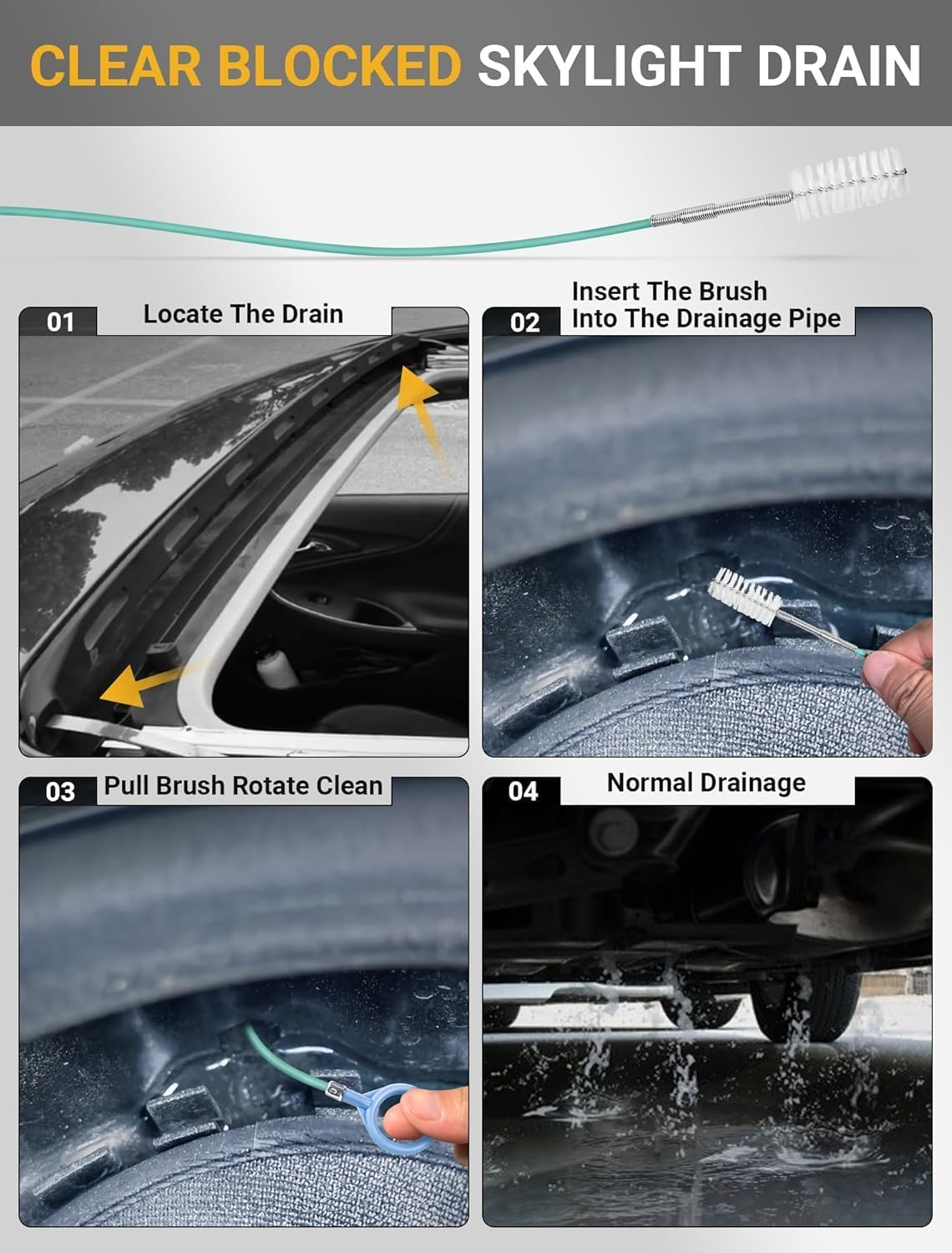 CLEAR BLOCKED SKYLIGHT DRAIN

01 Locate The Drain

02 Insert The Brush Into The Drainage Pipe

03 Pull Brush Rotate Clean

04 Normal Drainage