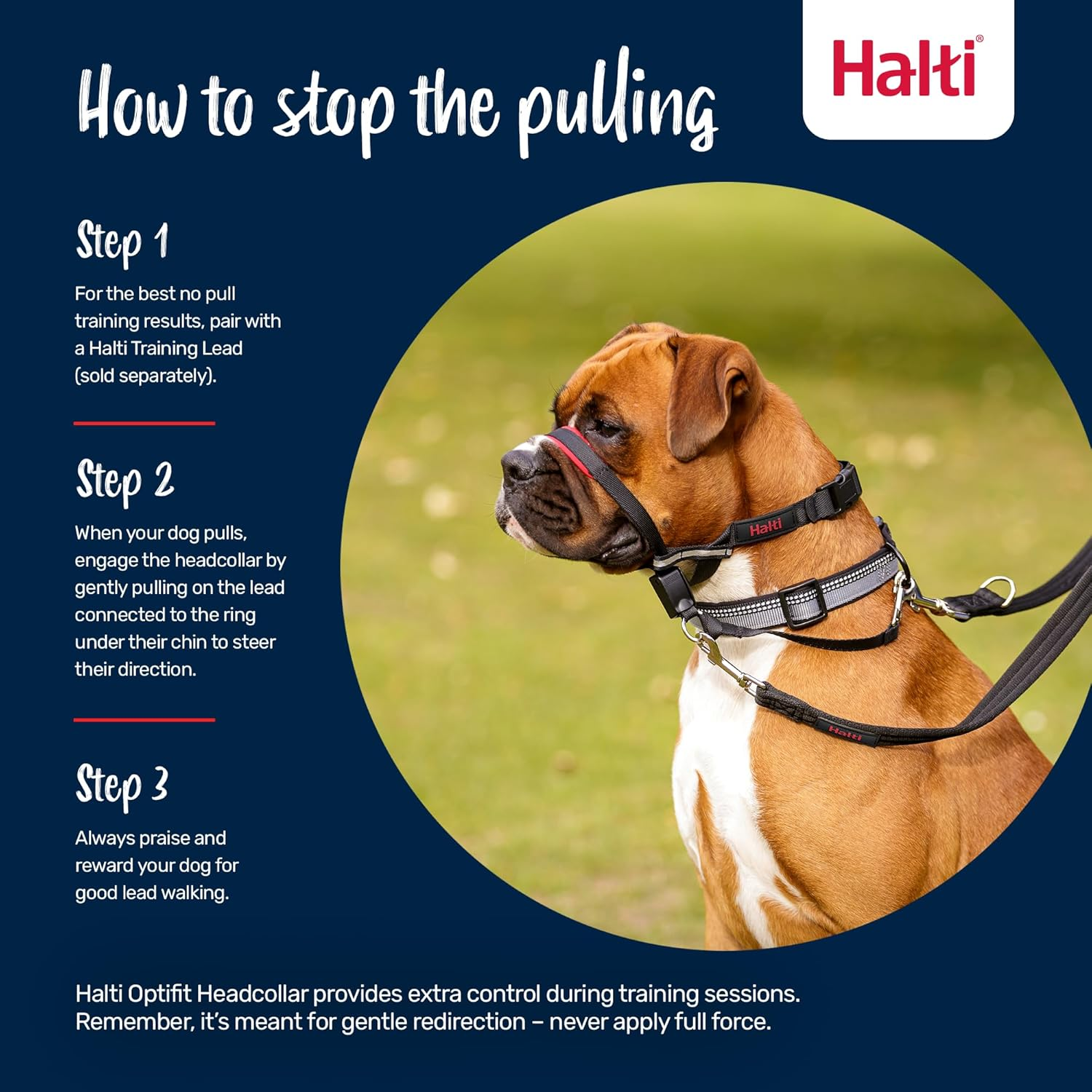 How to stop the pulling

Halti®

Step 1

For the best no pull training results, pair with a Halti Training Lead (sold separately).

Step 2

When your dog pulls, engage the headcollar by gently pulling on the lead connected to the ring under their chin to steer their direction.

Step 3

Always praise and reward your dog for good lead walking.

Halti

Halti

Halti Optifit Headcollar provides extra control during training sessions. Remember, it's meant for gentle redirection – never apply full force.