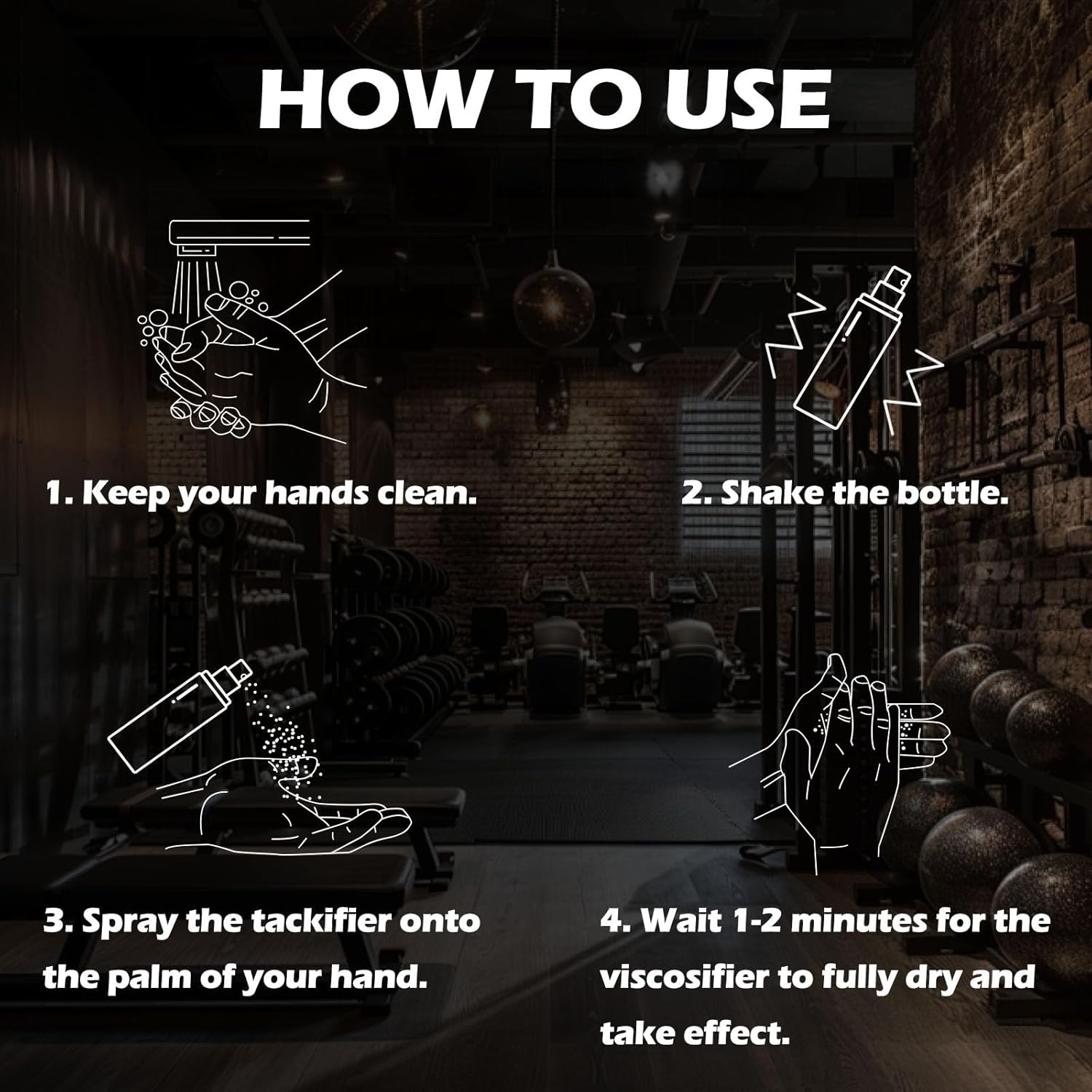 HOW TO USE

1. Keep your hands clean.

2. Shake the bottle.

3. Spray the tackifier onto the palm of your hand.

4. Wait 1-2 minutes for the viscosifier to fully dry and take effect.